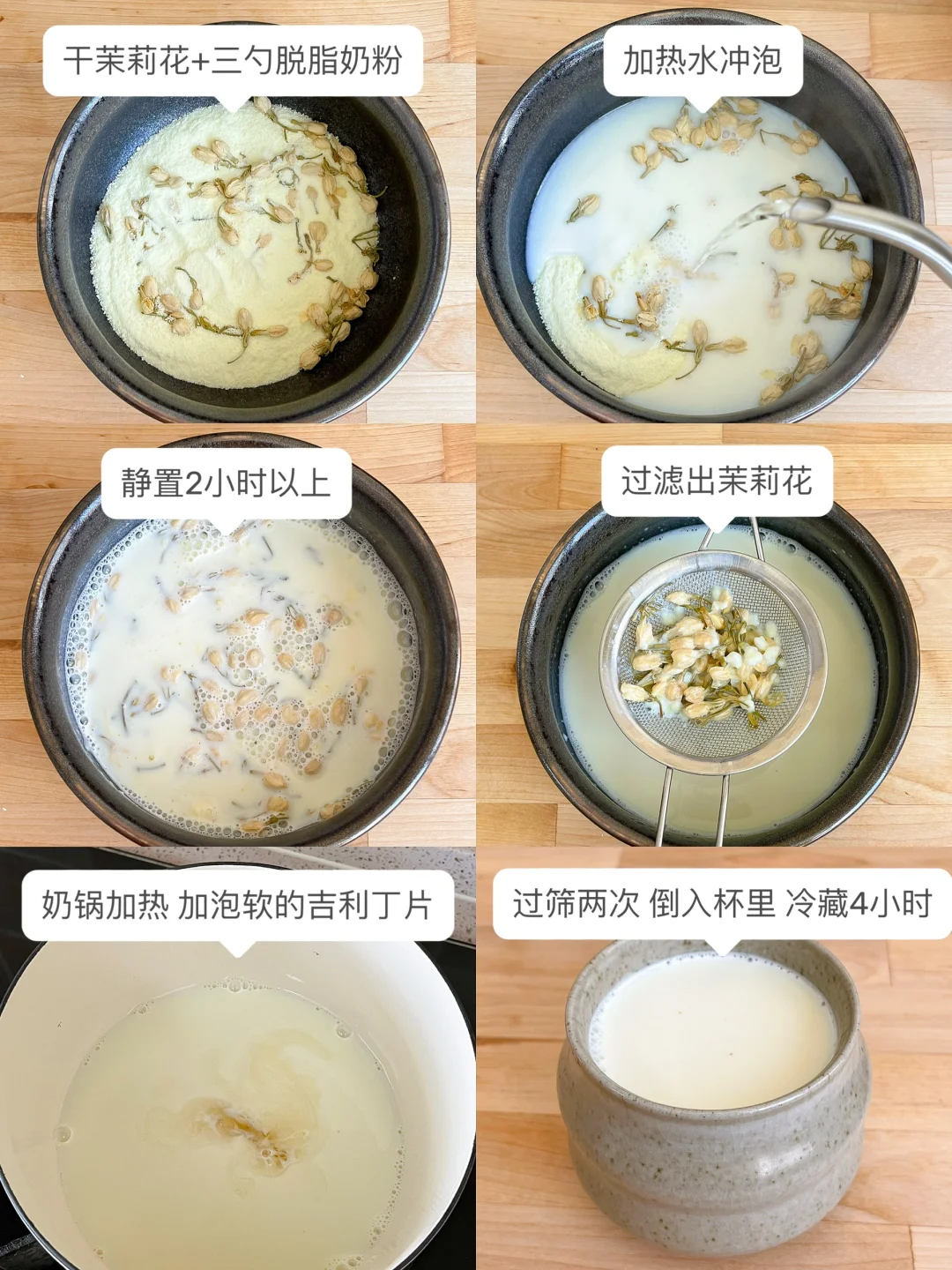 干茉莉花+三勺脱脂奶粉

加热水冲泡

静置2小时以上

过滤出茉莉花

奶锅加热 加泡软的吉利丁片

过筛两次 倒入杯里 冷藏4小时