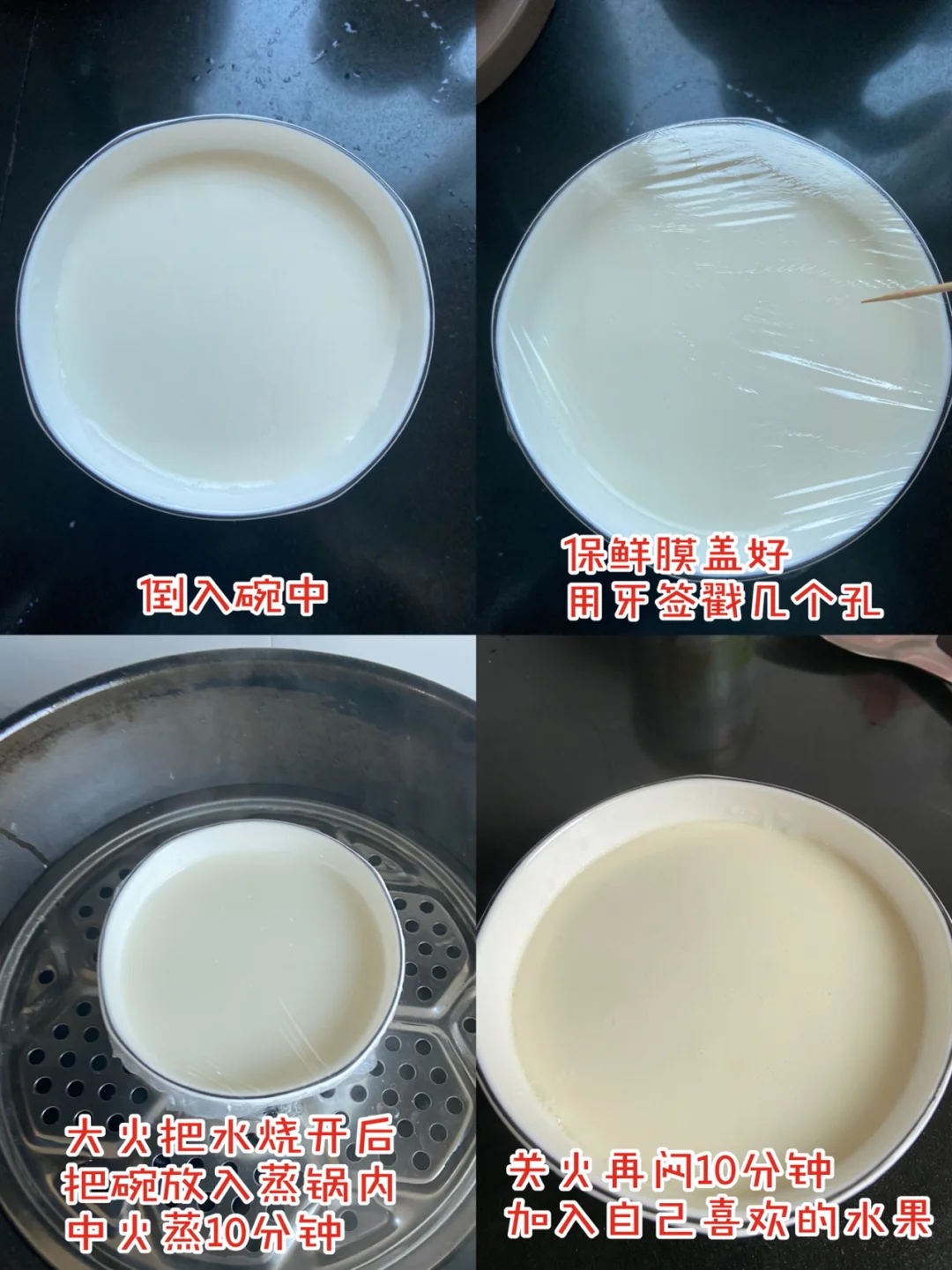 倒入碗中

保鲜膜盖好
用牙签戳几个孔

大火把水烧开后
把碗放入蒸锅内
中火蒸10分钟

关火再闷10分钟
加入自己喜欢的水果