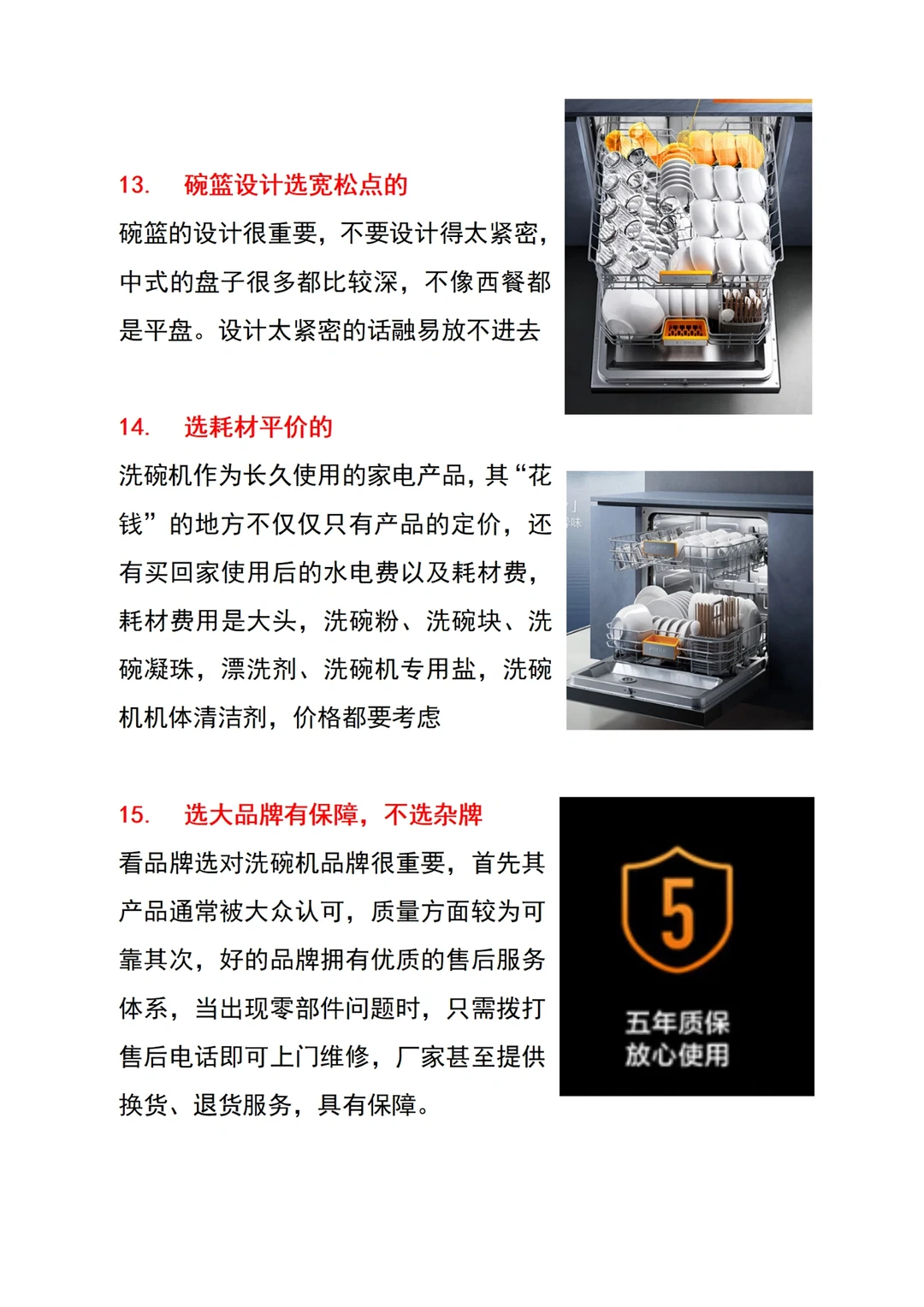 13. 碗篮设计选宽松点的

碗篮的设计很重要，不要设计得太紧密，中式的盘子很多都比较深，不像西餐都是平盘。设计太紧密的话融易放不进去

14. 选耗材平价的

洗碗机作为长久使用的家电产品，其“花钱”的地方不仅仅只有产品的定价，还有买回家使用后的水电费以及耗材费，耗材费用是大头，洗碗粉、洗碗块、洗碗凝珠，漂洗剂、洗碗机专用盐，洗碗机机体清洁剂，价格都要考虑

15. 选大品牌有保障，不选杂牌

看品牌选对洗碗机品牌很重要，首先其产品通常被大众认可，质量方面较为可靠其次，好的品牌拥有优质的售后服务体系，当出现零部件问题时，只需拨打售后电话即可上门维修，厂家甚至提供换货、退货服务，具有保障。

5

五年质保
放心使用