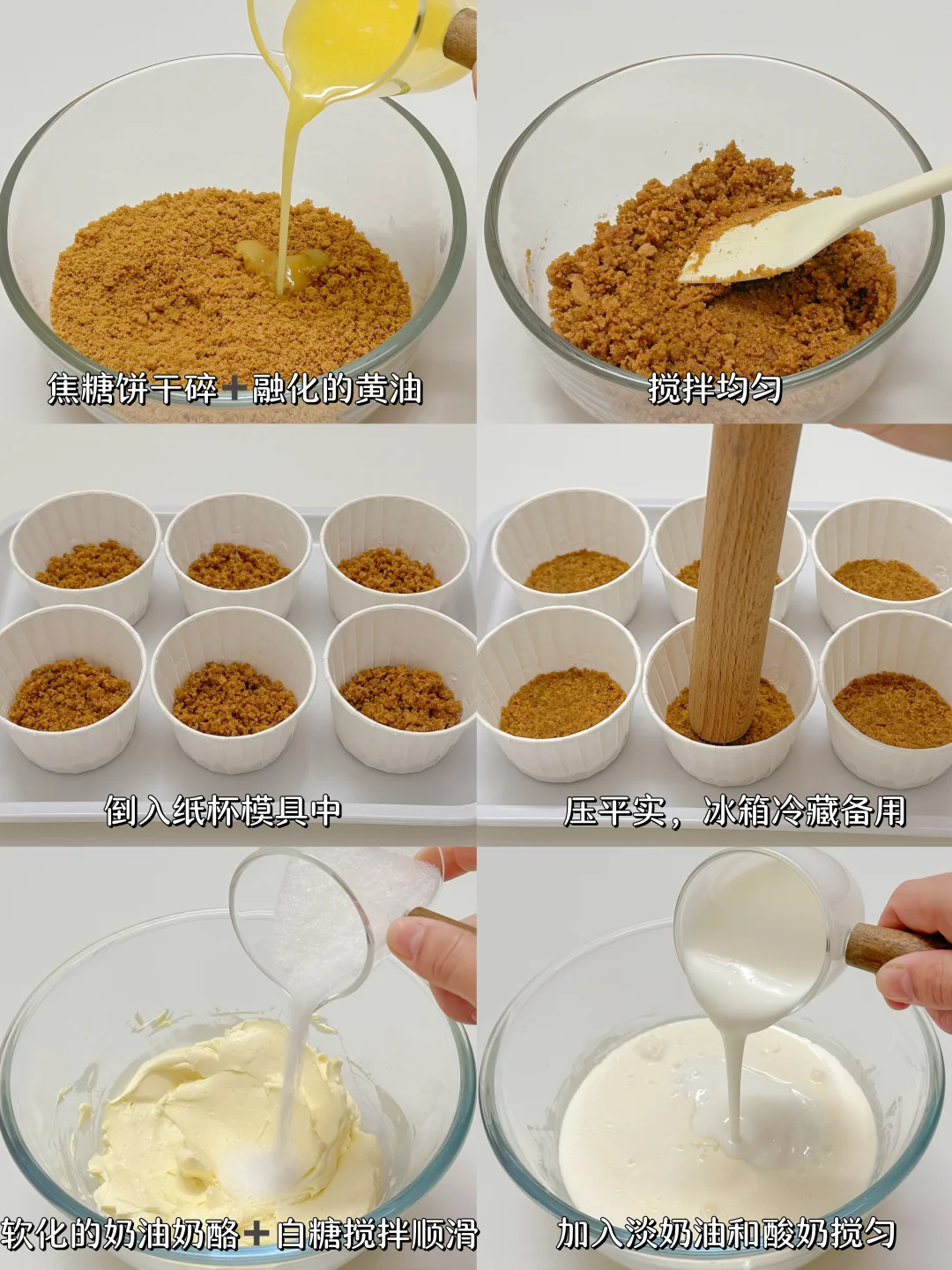 焦糖饼干碎+融化的黄油

搅拌均匀

倒入纸杯模具中

压平实，冰箱冷藏备用

软化的奶油奶酪+白糖搅拌顺滑

加入淡奶油和酸奶搅匀