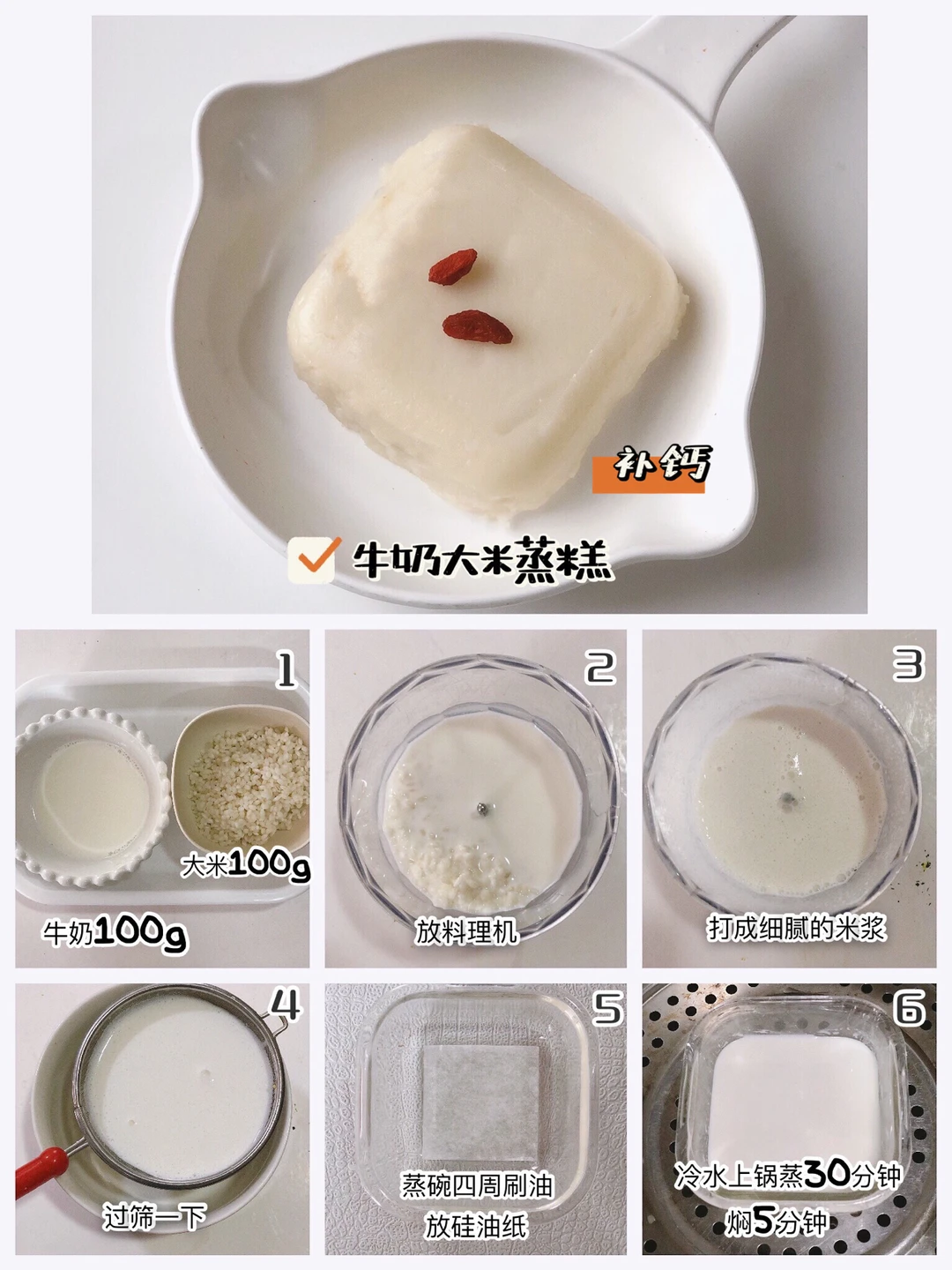 补钙

牛奶大米蒸糕

1

大米100g

牛奶100g

2

放料理机

3

打成细腻的米浆

4

过筛一下

5

蒸碗四周刷油

放硅油纸

6

冷水上锅蒸30分钟

焖5分钟