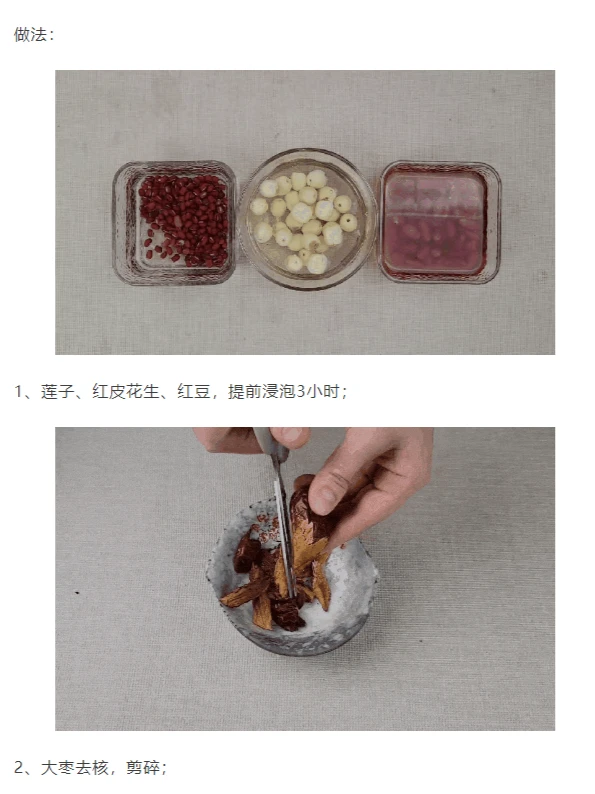 做法：

1、莲子、红皮花生、红豆，提前浸泡3小时；

2、大枣去核，剪碎；