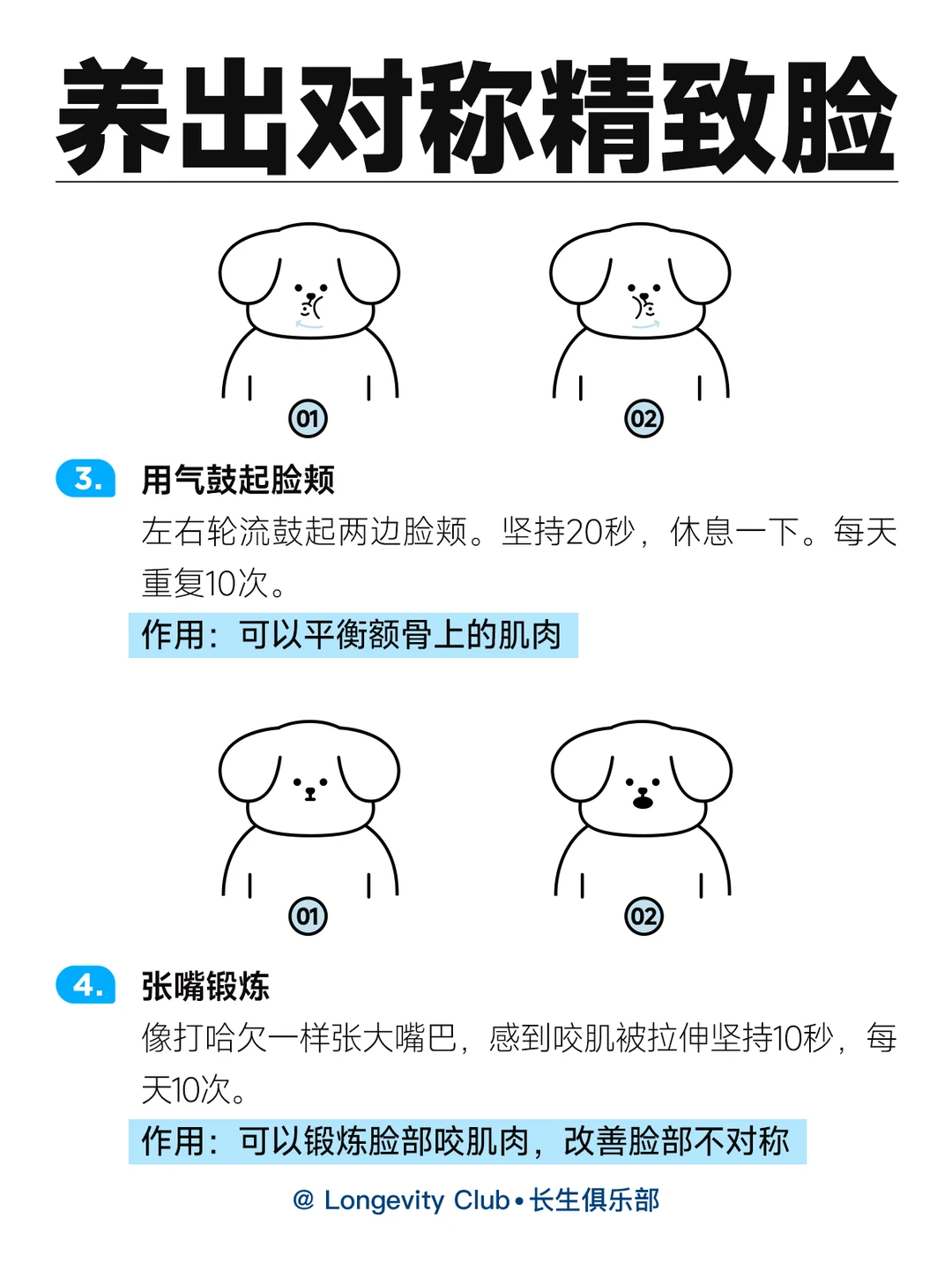 养出对称精致脸

01

02

3. 用气鼓起脸颊

左右轮流鼓起两边脸颊。坚持20秒，休息一下。每天重复10次。

作用：可以平衡额骨上的肌肉

01

02

4. 张嘴锻炼

像打哈欠一样张大嘴巴，感到咬肌被拉伸坚持10秒，每天10次。

作用：可以锻炼脸部咬肌肉，改善脸部不对称

@ Longevity Club • 长生俱乐部