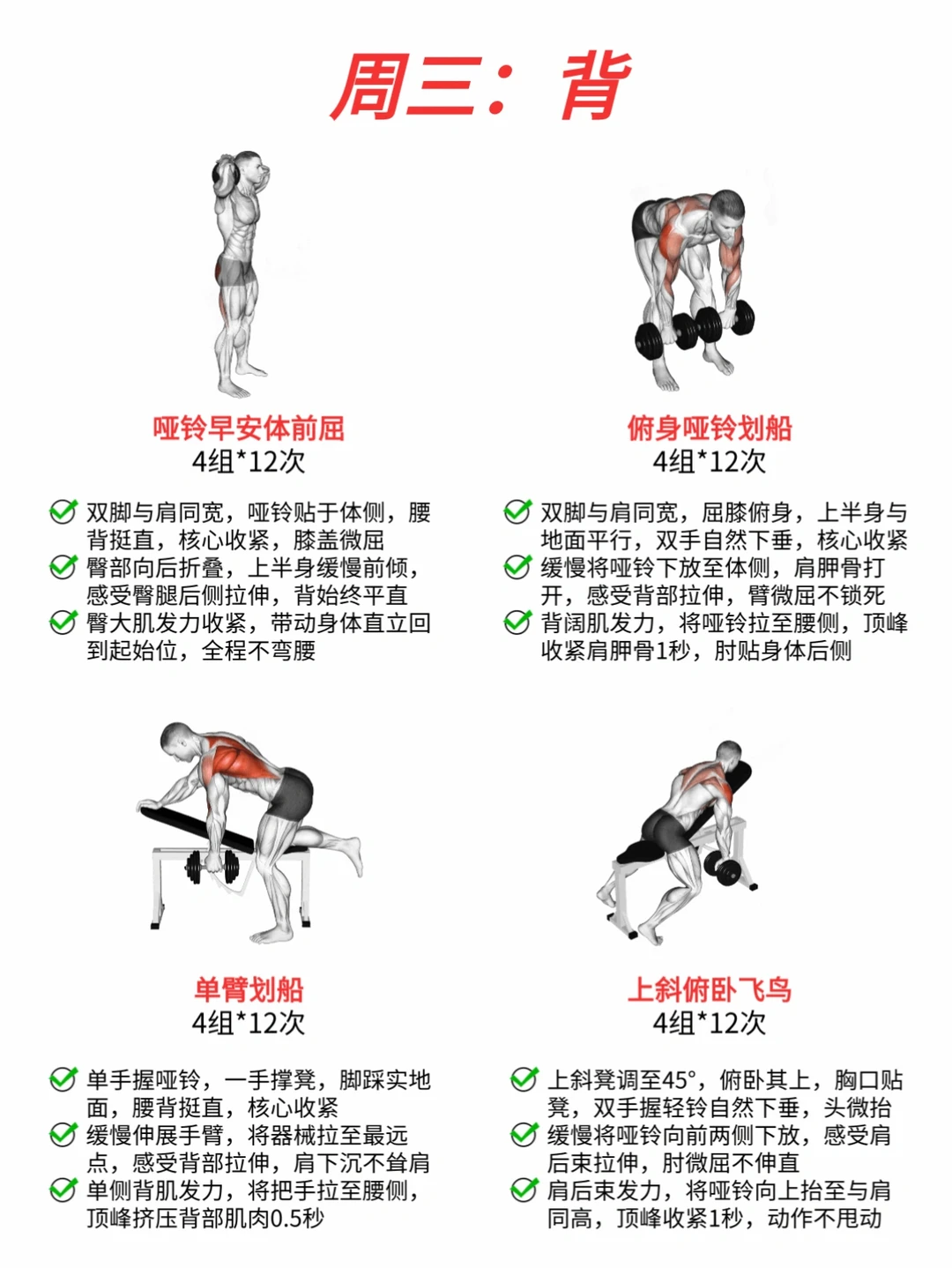 周三：背

哑铃早安体前屈
4组*12次

双脚与肩同宽，哑铃贴于体侧，腰背挺直，核心收紧，膝盖微屈
臀部向后折叠，上半身缓慢前倾，感受臀腿后侧拉伸，背始终平直
臀大肌发力收紧，带动身体直立回到起始位，全程不弯腰

俯身哑铃划船
4组*12次

双脚与肩同宽，屈膝俯身，上半身与地面平行，双手自然下垂，核心收紧
缓慢将哑铃下放至体侧，肩胛骨打开，感受背部拉伸，臂微屈不锁死
背阔肌发力，将哑铃拉至腰侧，顶峰收紧肩胛骨1秒，肘贴身体后侧

单臂划船
4组*12次

单手握哑铃，一手撑凳，脚踩实地面，腰背挺直，核心收紧
缓慢伸展手臂，将器械拉至最远点，感受背部拉伸，肩下沉不耸肩
单侧背肌发力，将把手拉至腰侧，顶峰挤压背部肌肉0.5秒

上斜俯卧飞鸟
4组*12次

上斜凳调至45°，俯卧其上，胸口贴凳，双手握轻铃自然下垂，头微抬
缓慢将哑铃向前两侧下放，感受肩后束拉伸，肘微屈不伸直
肩后束发力，将哑铃向上抬至与肩同高，顶峰收紧1秒，动作不甩动