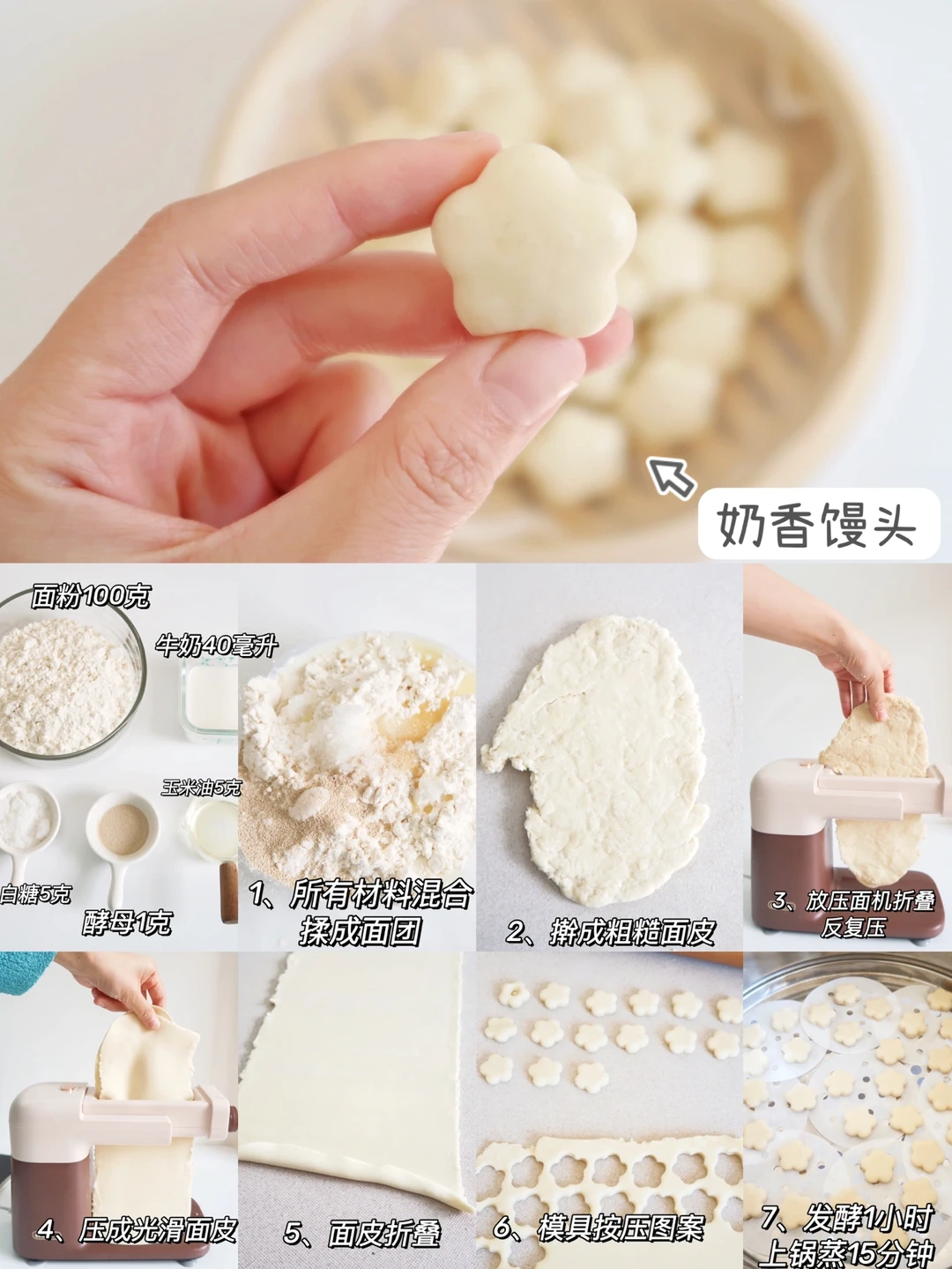 奶香馒头

面粉100克

牛奶40毫升

玉米油5克

白糖5克

酵母1克

1、所有材料混合揉成面团

2、擀成粗糙面皮

3、放压面机折叠反复压

4、压成光滑面皮

5、面皮折叠

6、模具按压图案

7、发酵1小时上锅蒸15分钟