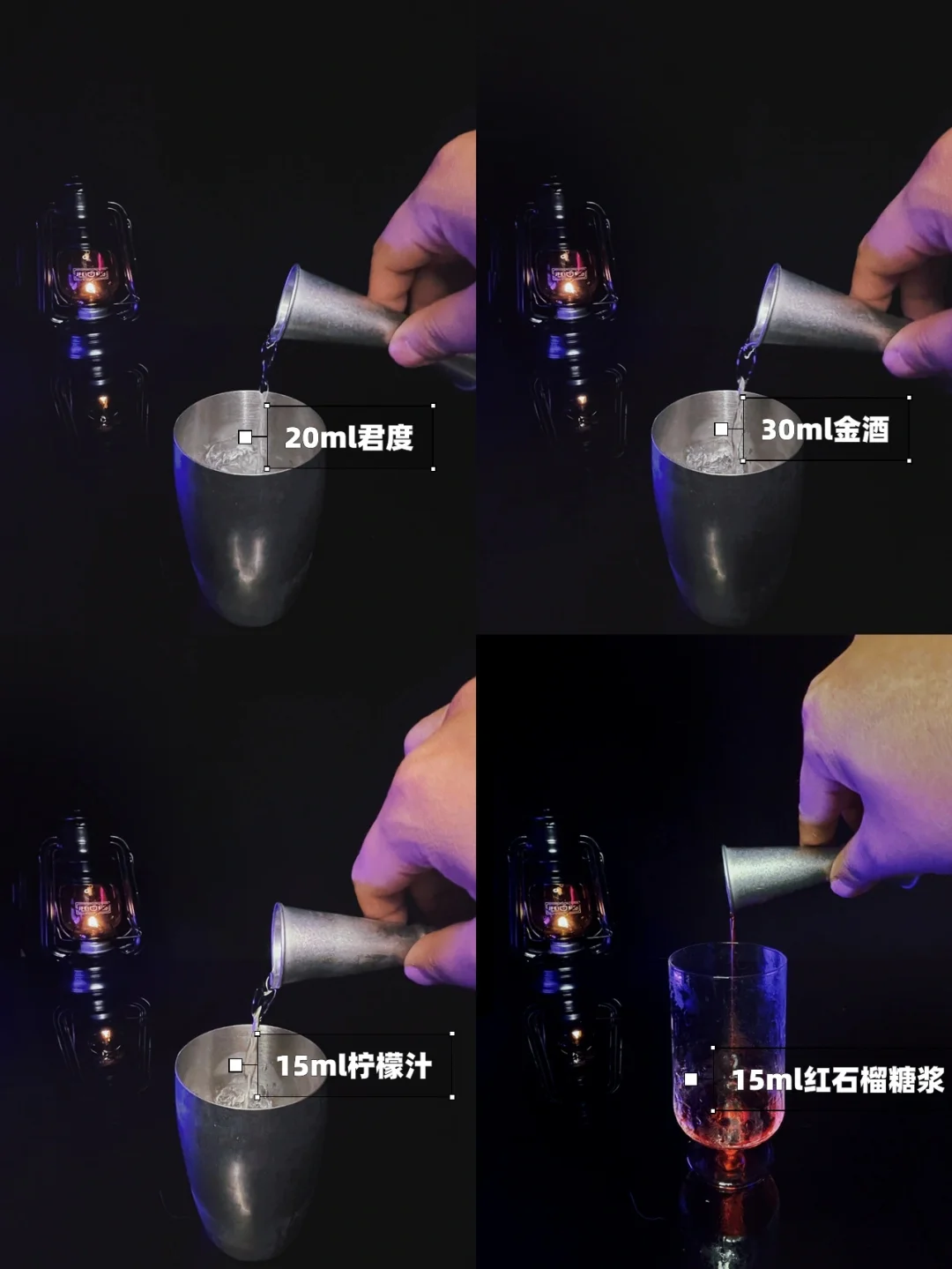 20ml君度

30ml金酒

15ml柠檬汁

15ml红石榴糖浆