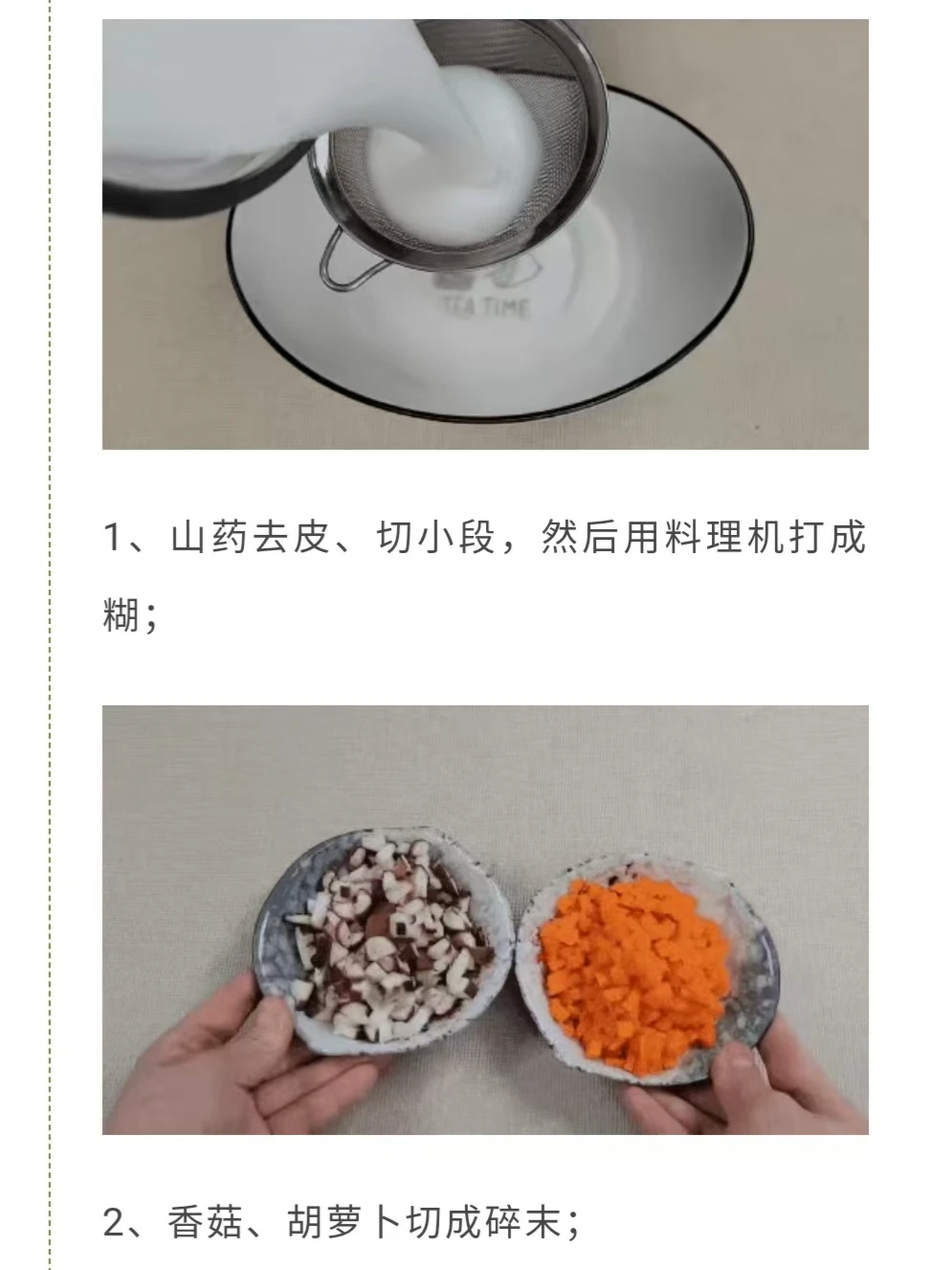 TEA TIME

1、山药去皮、切小段，然后用料理机打成糊；

2、香菇、胡萝卜切成碎末；