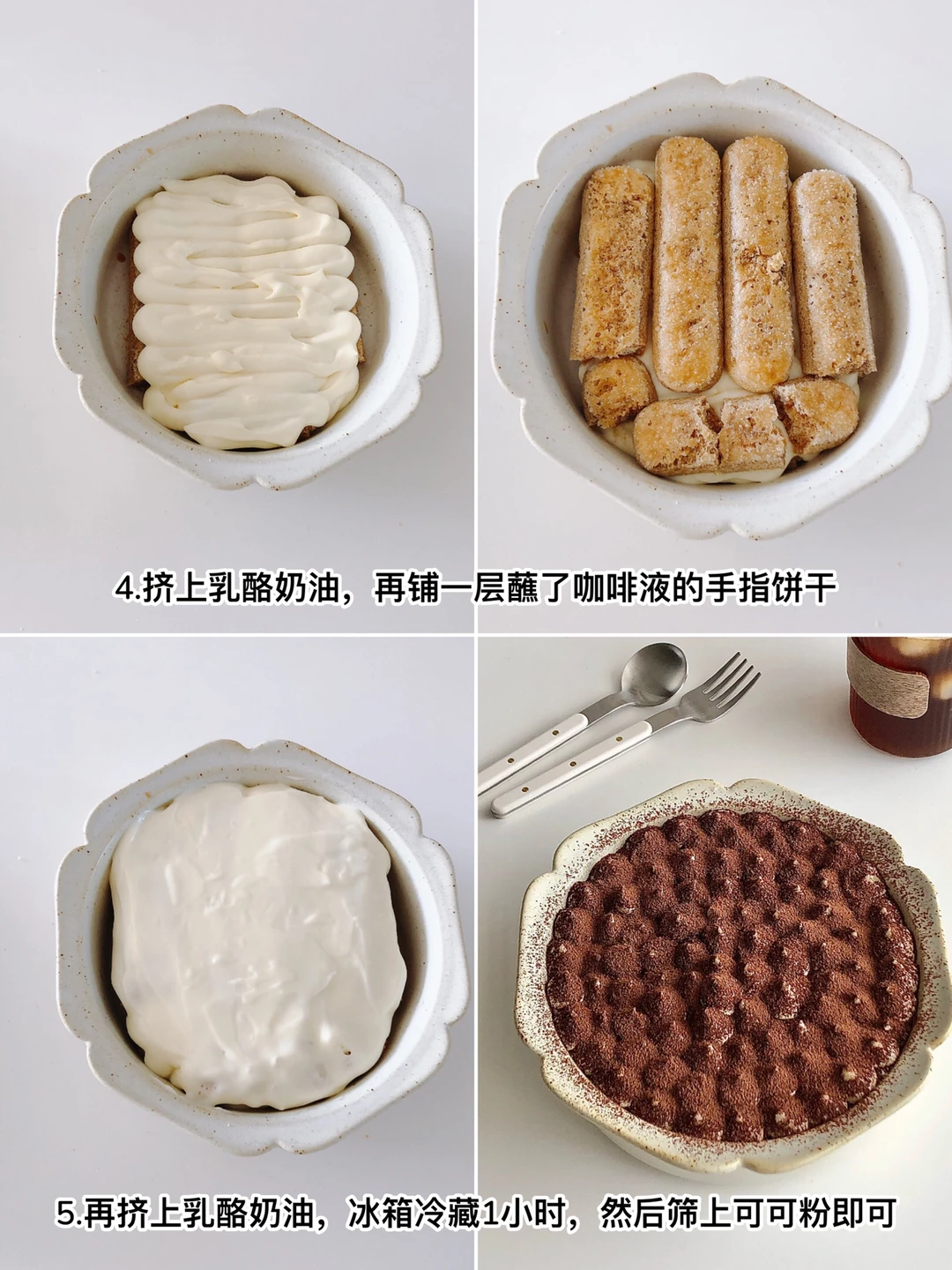 4.挤上乳酪奶油，再铺一层蘸了咖啡液的手指饼干

5.再挤上乳酪奶油，冰箱冷藏1小时，然后筛上可可粉即可