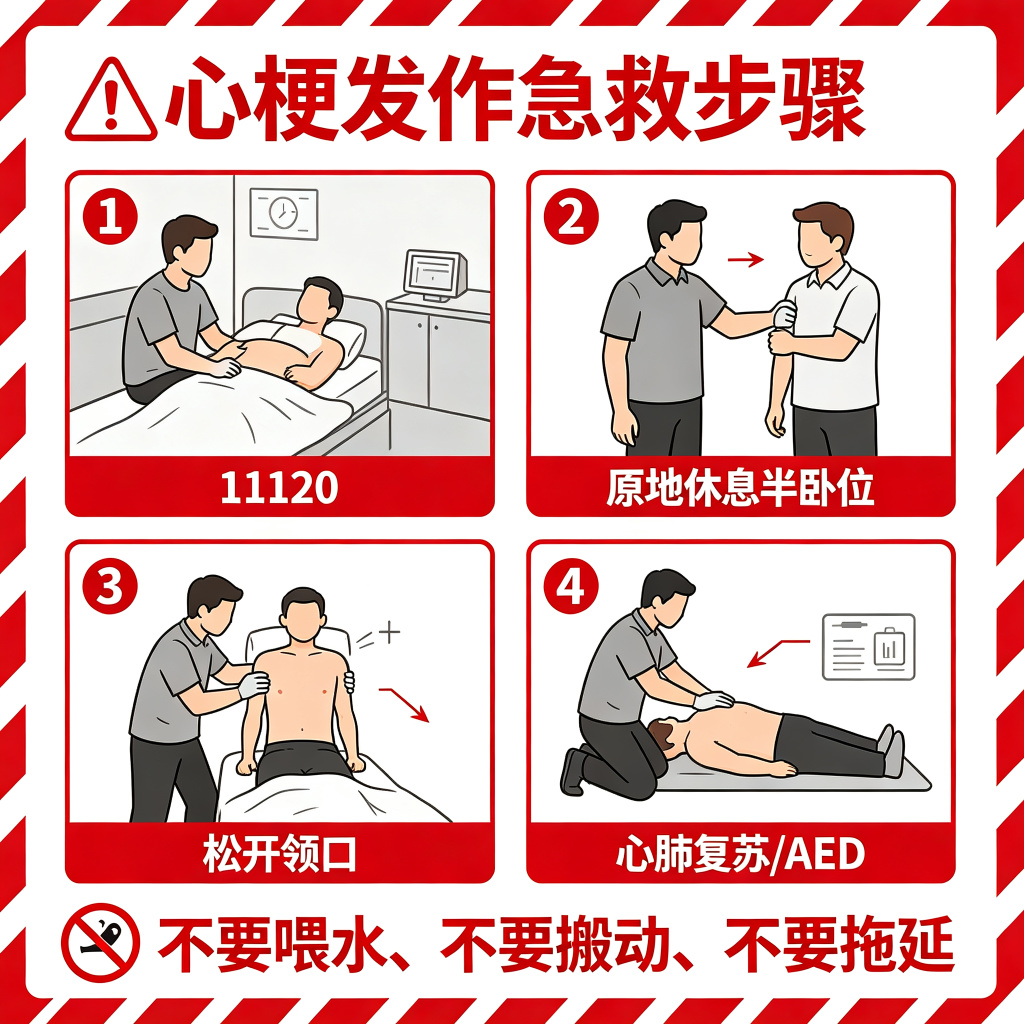 心梗发作急救步骤

1
11120

2
原地休息半卧位

3
松开领口

4
心肺复苏/AED

不要喂水、不要搬动、不要拖延