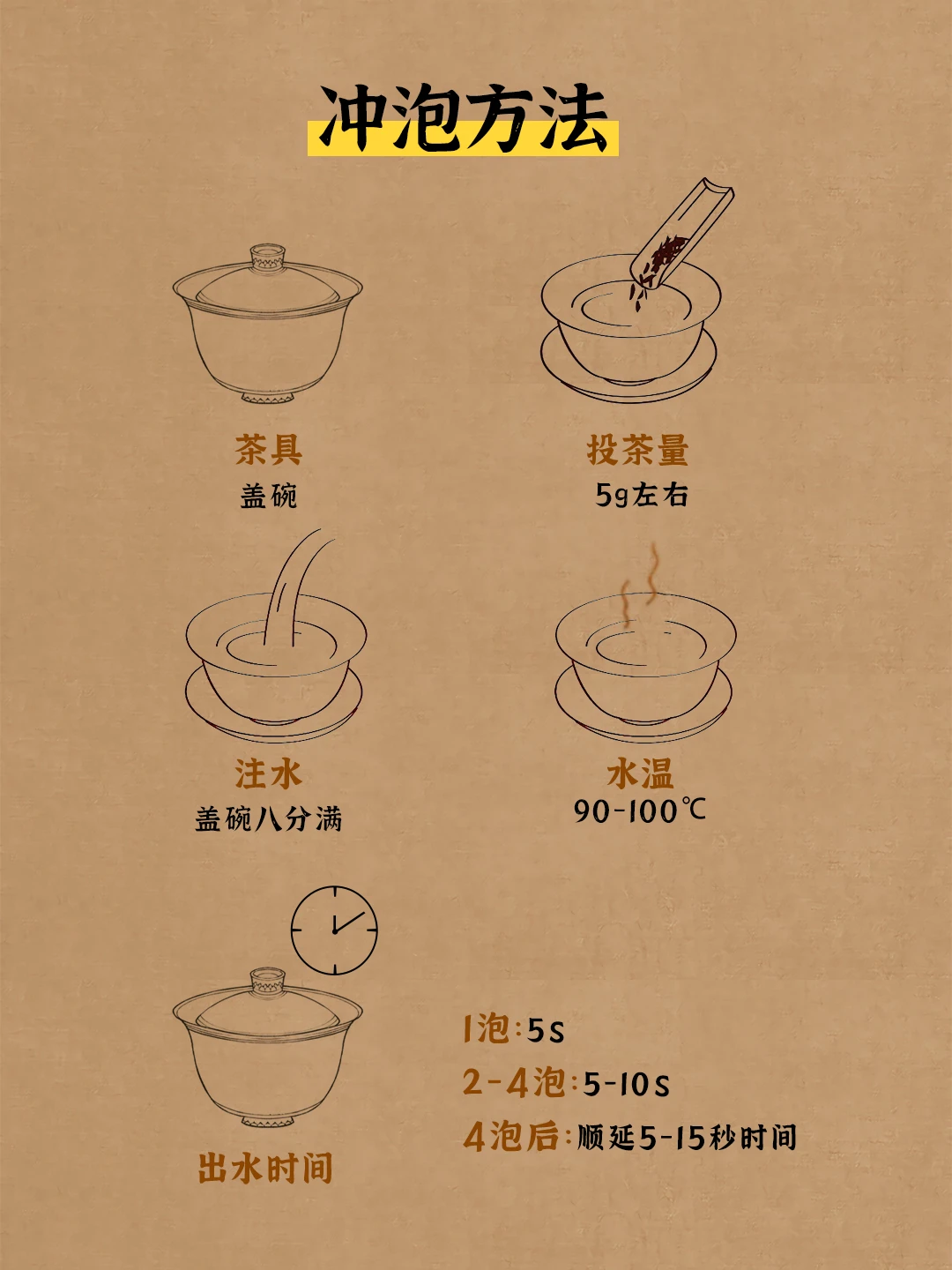 冲泡方法

茶具
盖碗

投茶量
5g左右

注水
盖碗八分满

水温
90-100℃

出水时间

1泡:5s
2-4泡:5-10s
4泡后:顺延5-15秒时间