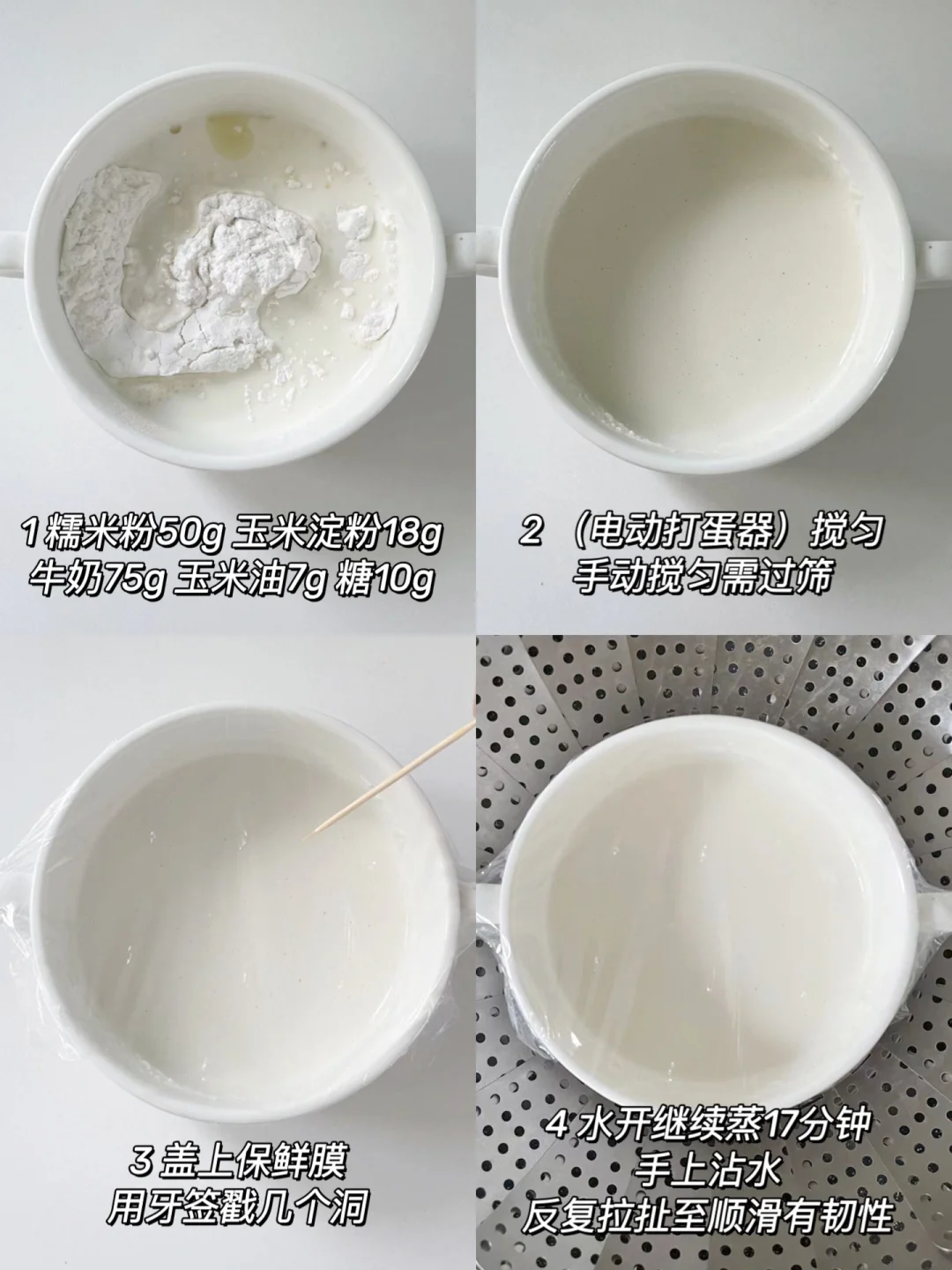 1 糯米粉50g 玉米淀粉18g
牛奶75g 玉米油7g 糖10g

2 （电动打蛋器）搅匀
手动搅匀需过筛

3 盖上保鲜膜
用牙签戳几个洞

4 水开继续蒸17分钟
手上沾水
反复拉扯至顺滑有韧性