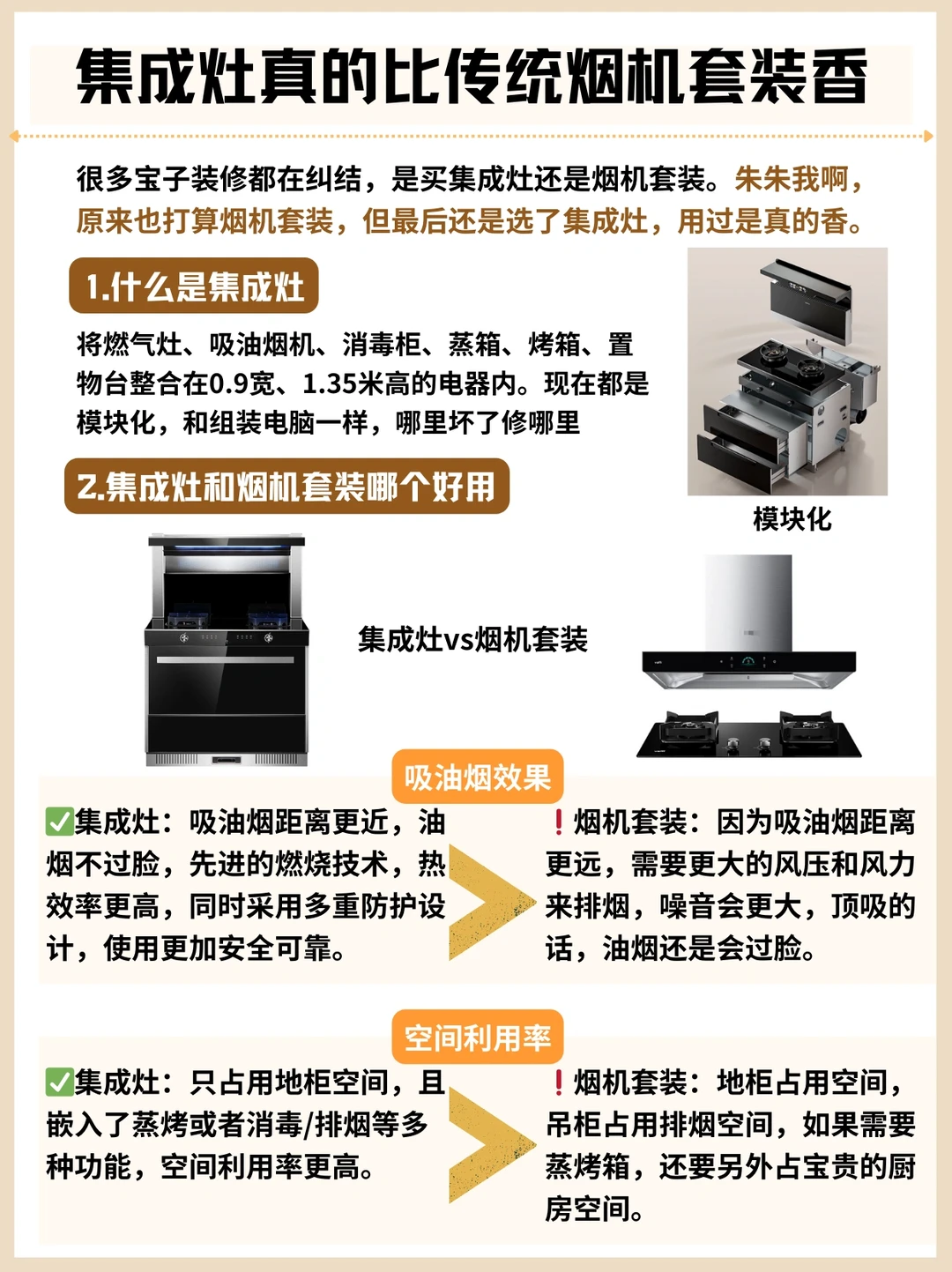 集成灶真的比传统烟机套装香

很多宝子装修都在纠结，是买集成灶还是烟机套装。朱朱我啊，原来也打算烟机套装，但最后还是选了集成灶，用过是真的香。

1.什么是集成灶

将燃气灶、吸油烟机、消毒柜、蒸箱、烤箱、置物台整合在0.9宽、1.35米高的电器内。现在都是模块化，和组装电脑一样，哪里坏了修哪里

模块化

2.集成灶和烟机套装哪个好用

集成灶vs烟机套装

吸油烟效果

✅集成灶：吸油烟距离更近，油烟不过脸，先进的燃烧技术，热效率更高，同时采用多重防护设计，使用更加安全可靠。

❗烟机套装：因为吸油烟距离更远，需要更大的风压和风力来排烟，噪音会更大，顶吸的话，油烟还是会过脸。

空间利用率

✅集成灶：只占用地柜空间，且嵌入了蒸烤或者消毒/排烟等多种功能，空间利用率更高。

❗烟机套装：地柜占用空间，吊柜占用排烟空间，如果需要蒸烤箱，还要另外占宝贵的厨房空间。