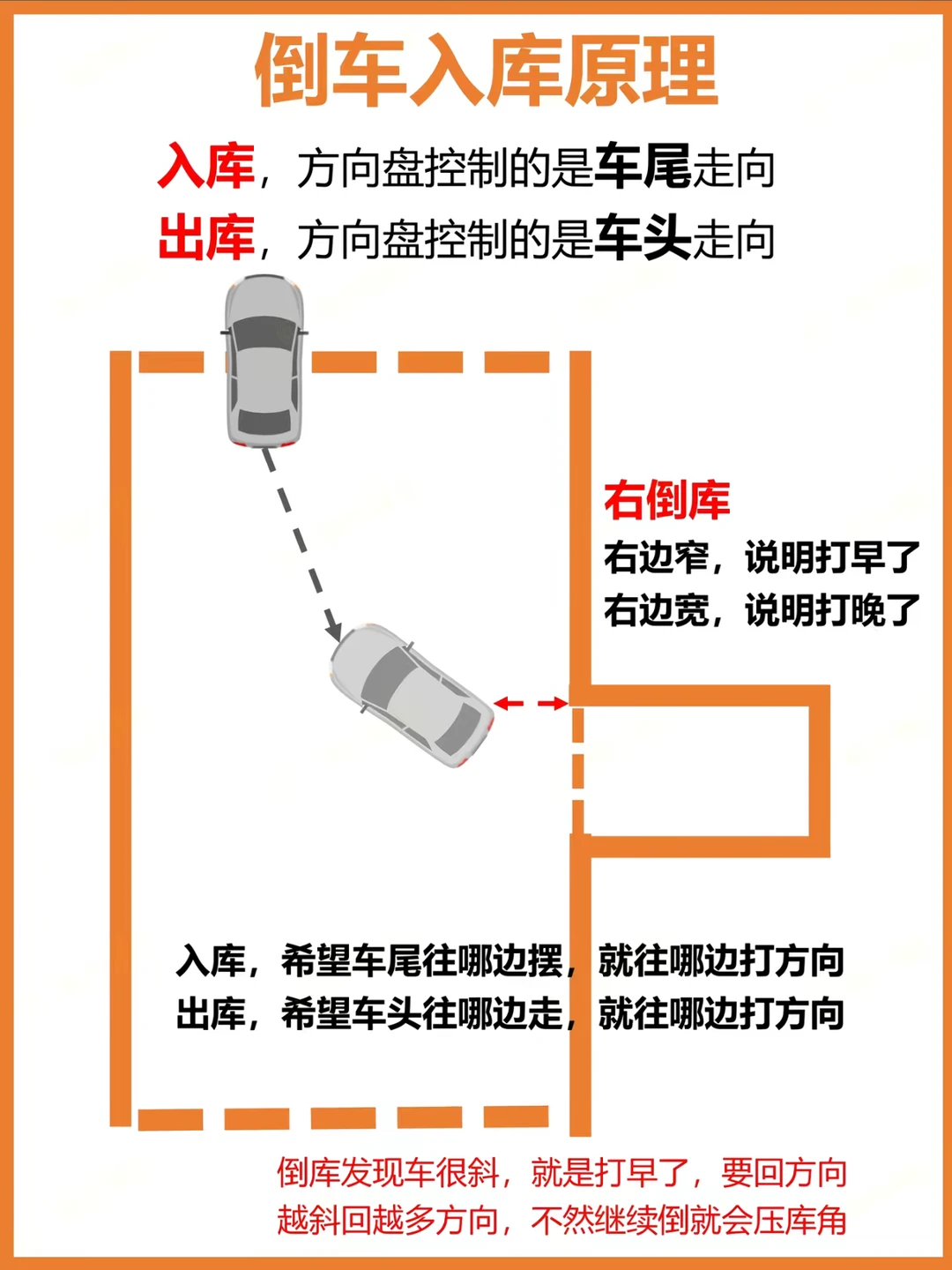 倒车入库原理

入库，方向盘控制的是车尾走向
出库，方向盘控制的是车头走向

右倒库
右边窄，说明打早了
右边宽，说明打晚了

入库，希望车尾往哪边摆，就往哪边打方向
出库，希望车头往哪边走，就往哪边打方向

倒库发现车很斜，就是打早了，要回方向
越斜回越多方向，不然继续倒就会压库角