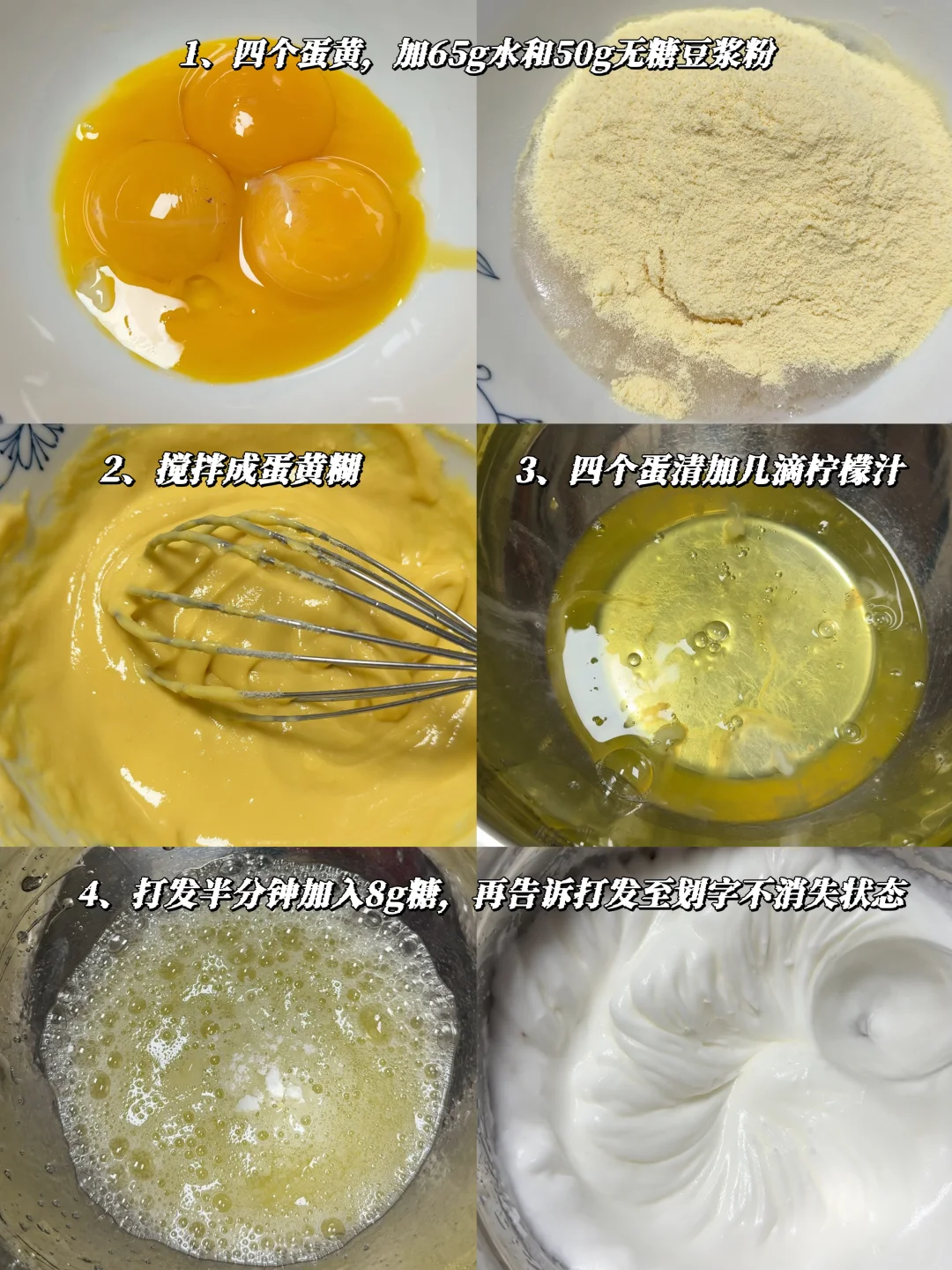 1、四个蛋黄，加65g水和50g无糖豆浆粉

2、搅拌成蛋黄糊

3、四个蛋清加几滴柠檬汁

4、打发半分钟加入8g糖，再告诉打发至划字不消失状态