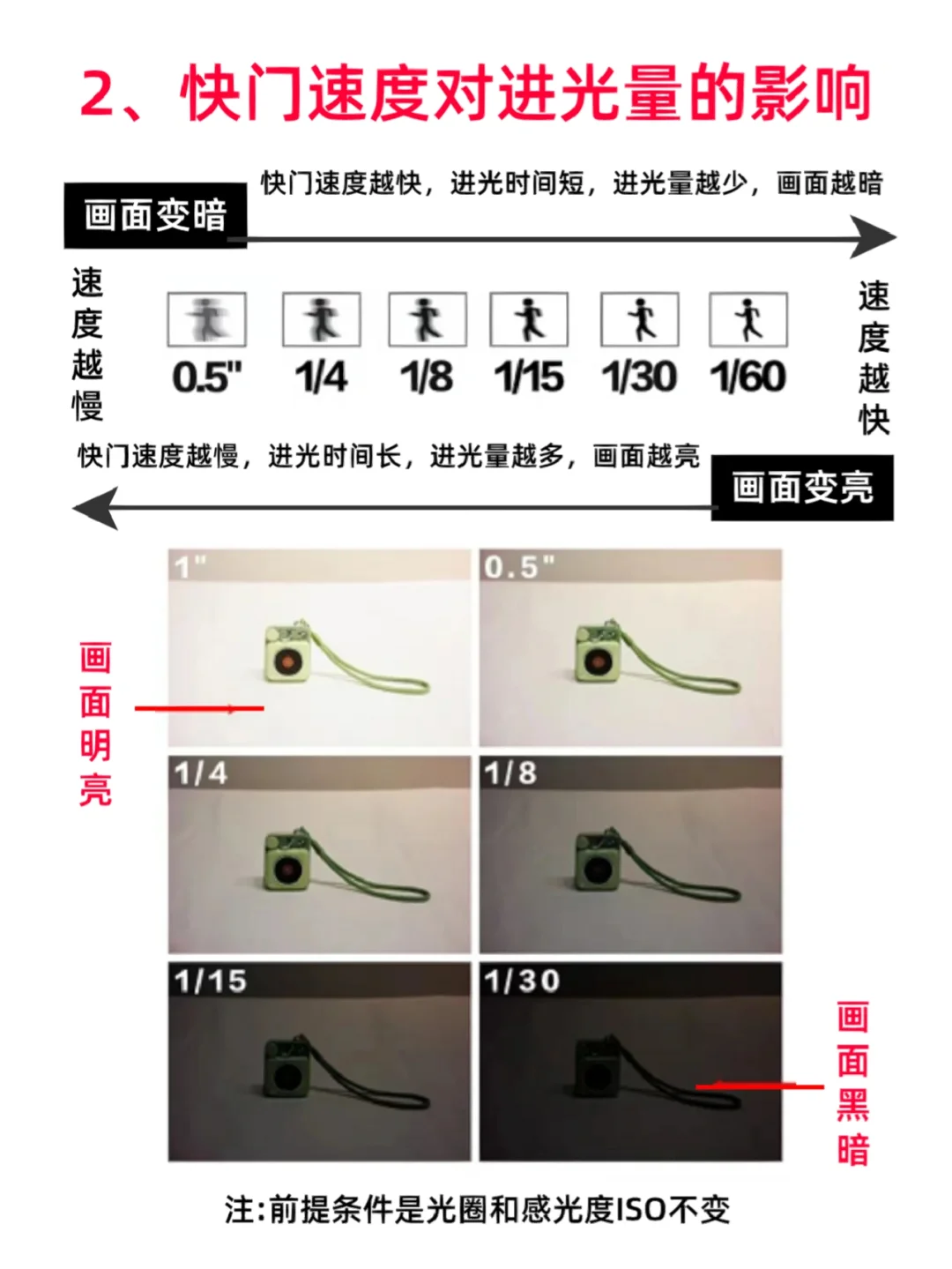 2、快门速度对进光量的影响

快门速度越快，进光时间短，进光量越少，画面越暗

画面变暗

速度越慢

0.5"
1/4
1/8
1/15
1/30
1/60

速度越快

快门速度越慢，进光时间长，进光量越多，画面越亮

画面变亮

1"
0.5"
画面明亮
1/4
1/8
1/15
1/30
画面黑暗

注:前提条件是光圈和感光度ISO不变