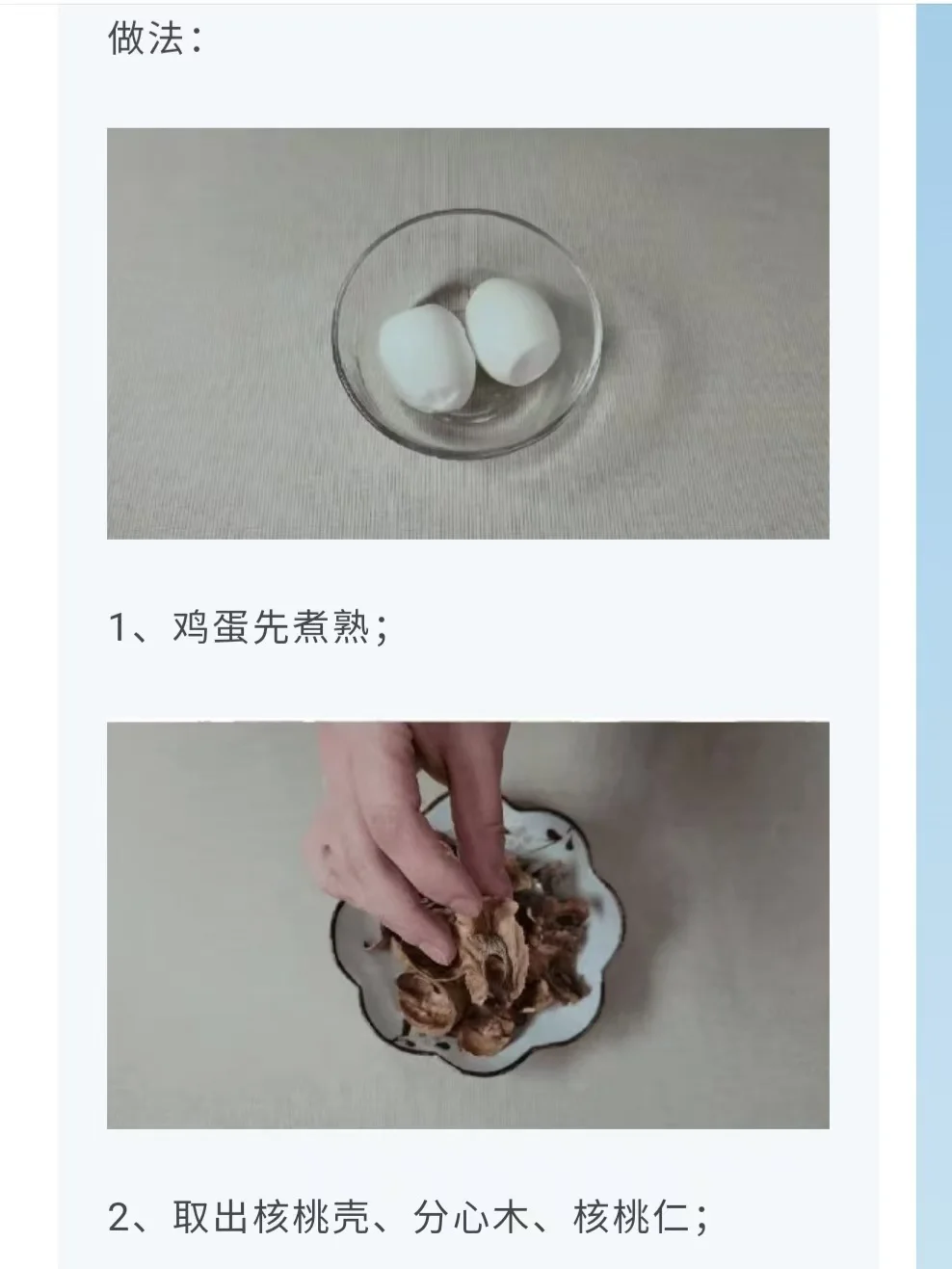 做法：

1、鸡蛋先煮熟；

2、取出核桃壳、分心木、核桃仁；