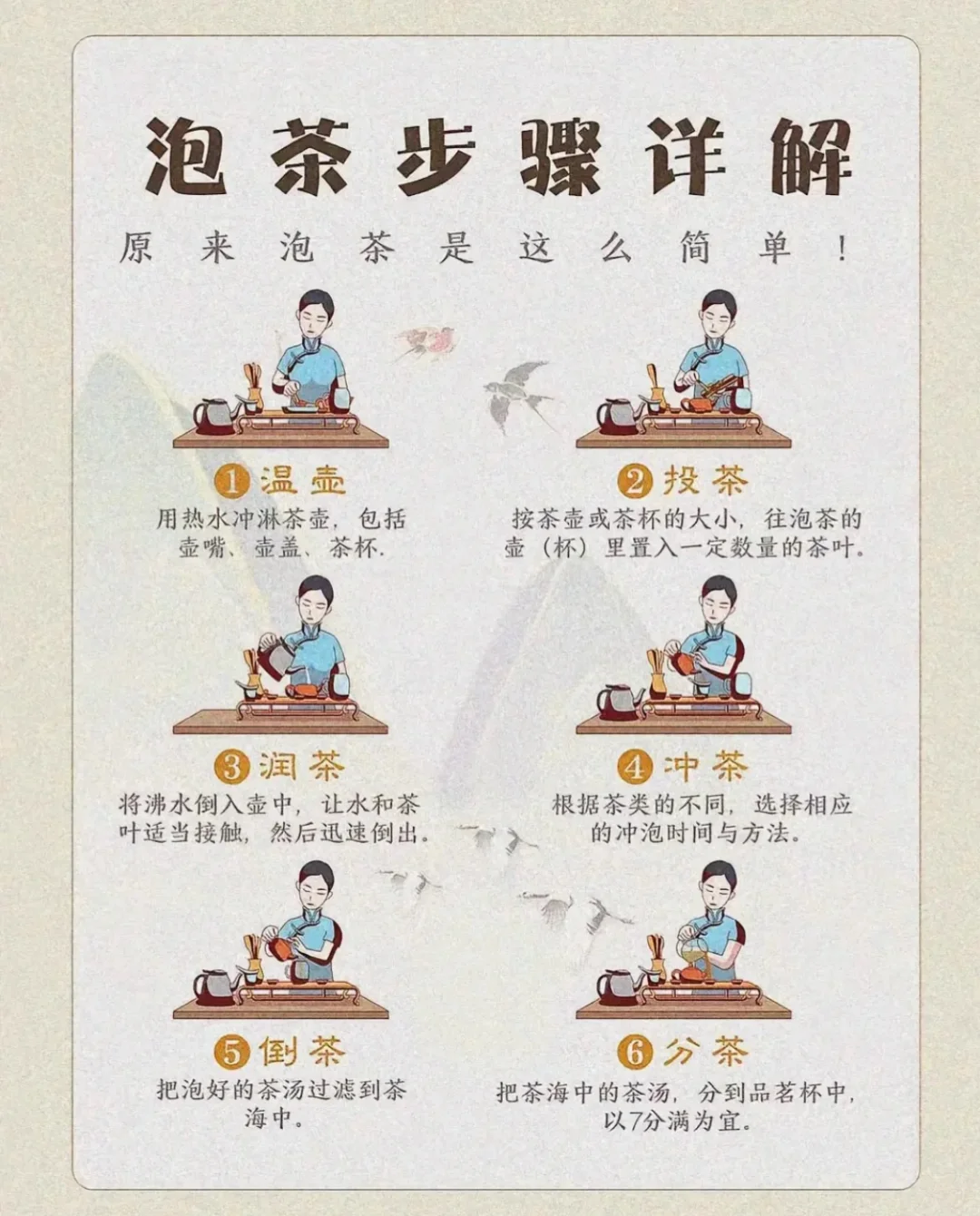 泡茶步骤详解

原来泡茶是这么简单！

1 温壶
用热水冲淋茶壶，包括壶嘴、壶盖、茶杯.

2 投茶
按茶壶或茶杯的大小，往泡茶的壶（杯）里置入一定数量的茶叶。

3 润茶
将沸水倒入壶中，让水和茶叶适当接触，然后迅速倒出。

4 冲茶
根据茶类的不同，选择相应的冲泡时间与方法。

5 倒茶
把泡好的茶汤过滤到茶海中。

6 分茶
把茶海中的茶汤，分到品茗杯中，以7分满为宜。