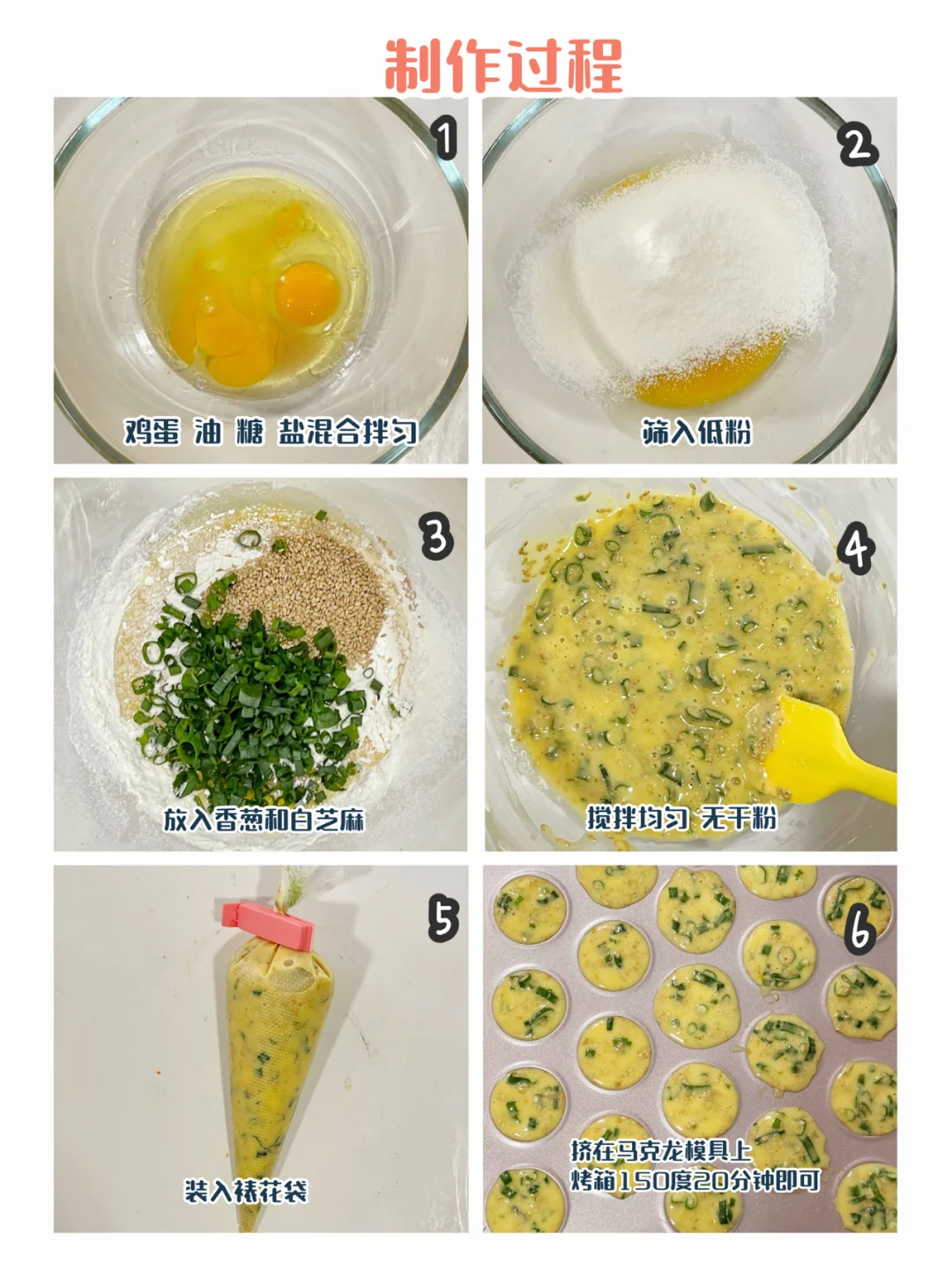 制作过程

1
鸡蛋 油 糖 盐混合拌匀

2
筛入低粉

3
放入香葱和白芝麻

4
搅拌均匀 无干粉

5
装入裱花袋

6
挤在马克龙模具上
烤箱150度20分钟即可