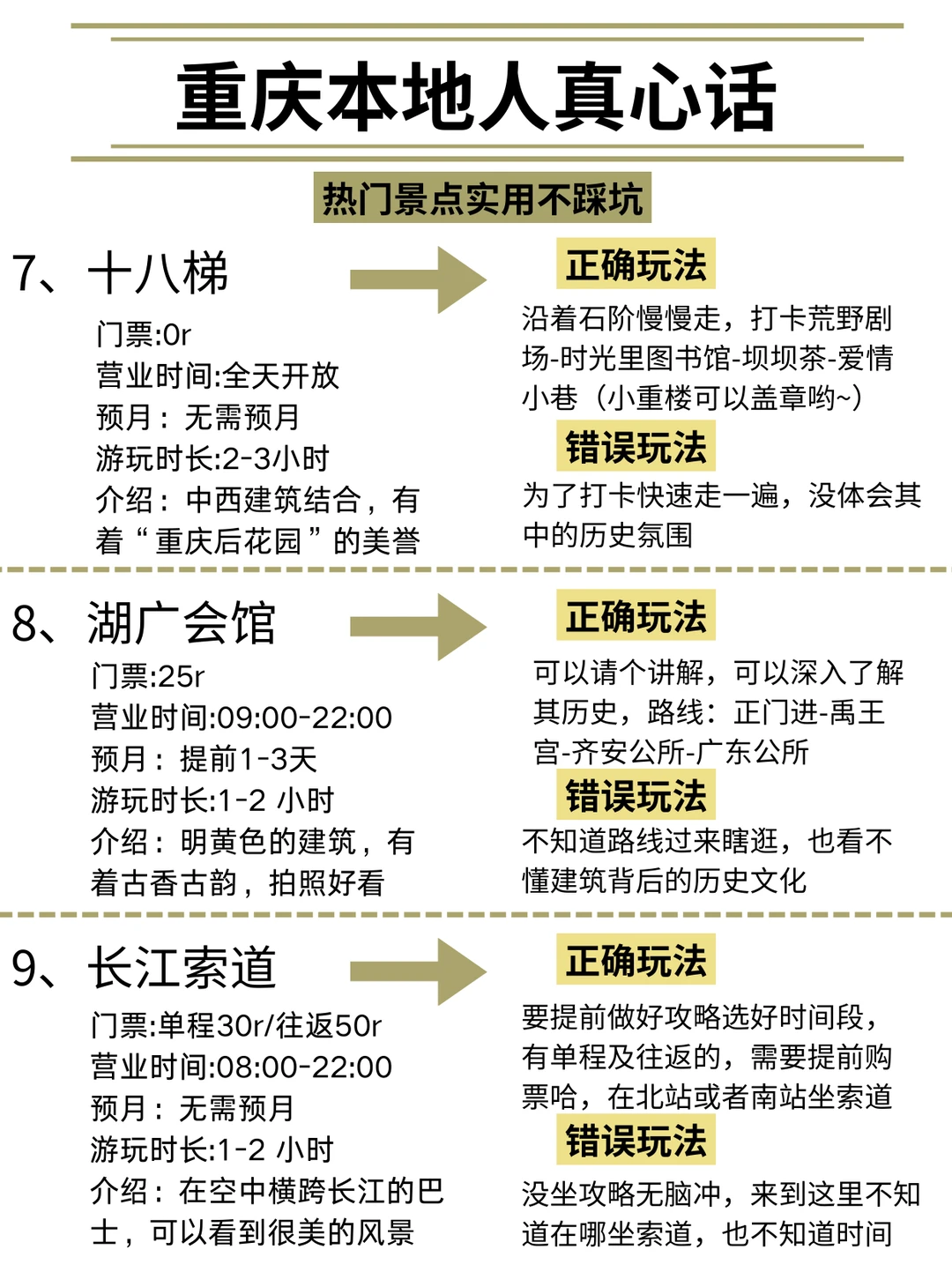 重庆本地人真心话

热门景点实用不踩坑

7、十八梯

门票:0r
营业时间:全天开放
预月：无需预月
游玩时长:2-3小时
介绍：中西建筑结合，有着“重庆后花园”的美誉

正确玩法

沿着石阶慢慢走，打卡荒野剧场-时光里图书馆-坝坝茶-爱情小巷（小重楼可以盖章哟~）

错误玩法

为了打卡快速走一遍，没体会其中的历史氛围

8、湖广会馆

门票:25r
营业时间:09:00-22:00
预月：提前1-3天
游玩时长:1-2 小时
介绍：明黄色的建筑，有着古香古韵，拍照好看

正确玩法

可以请个讲解，可以深入了解其历史，路线：正门进-禹王宫-齐安公所-广东公所

错误玩法

不知道路线过来瞎逛，也看不懂建筑背后的历史文化

9、长江索道

门票:单程30r/往返50r
营业时间:08:00-22:00
预月：无需预月
游玩时长:1-2 小时
介绍：在空中横跨长江的巴士，可以看到很美的风景

正确玩法

要提前做好攻略选好时间段，有单程及往返的，需要提前购票哈，在北站或者南站坐索道

错误玩法

没坐攻略无脑冲，来到这里不知道在哪坐索道，也不知道时间