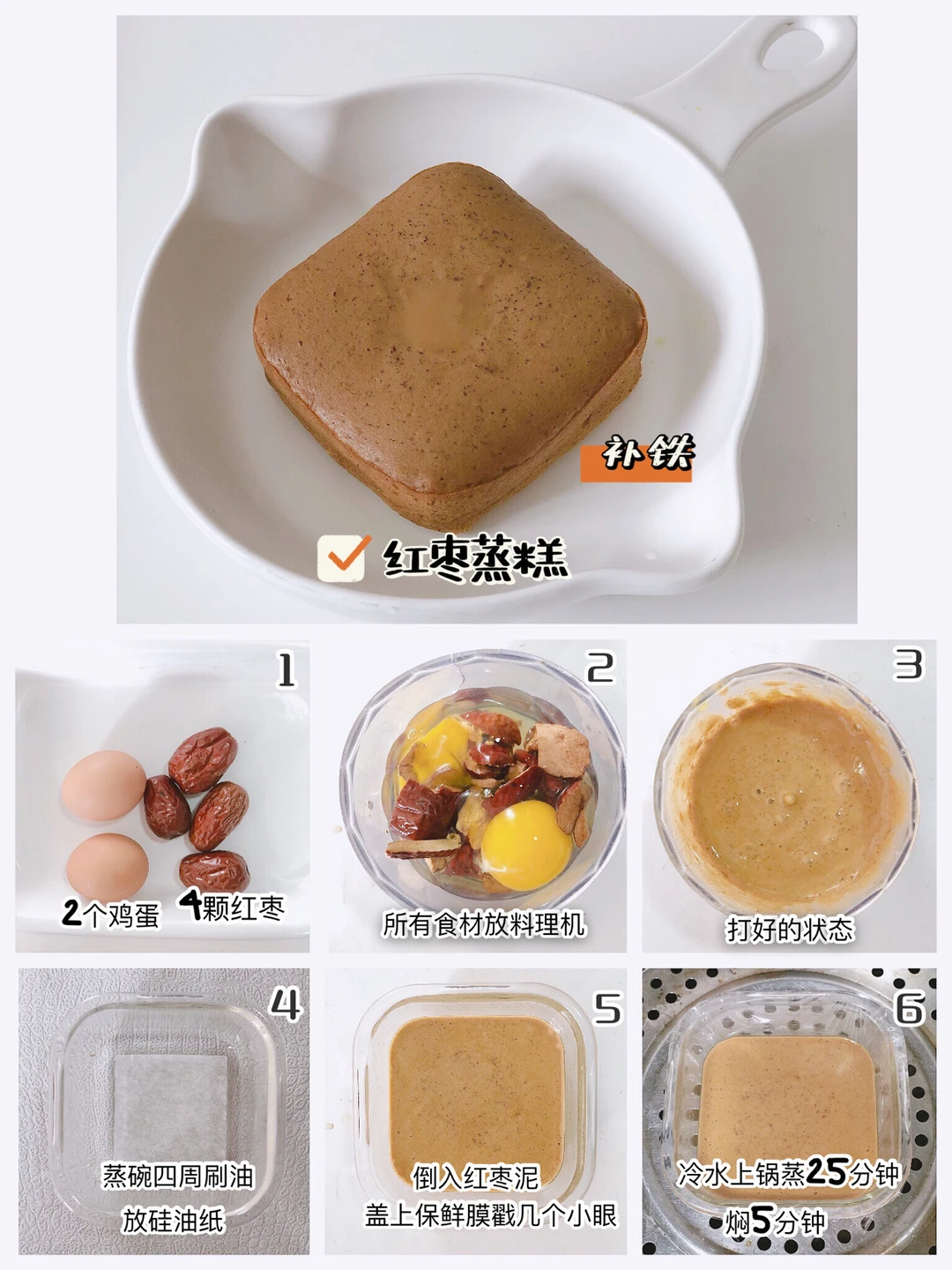 补铁

红枣蒸糕

1
2个鸡蛋 4颗红枣

2
所有食材放料理机

3
打好的状态

4
蒸碗四周刷油
放硅油纸

5
倒入红枣泥
盖上保鲜膜戳几个小眼

6
冷水上锅蒸25分钟
焖5分钟