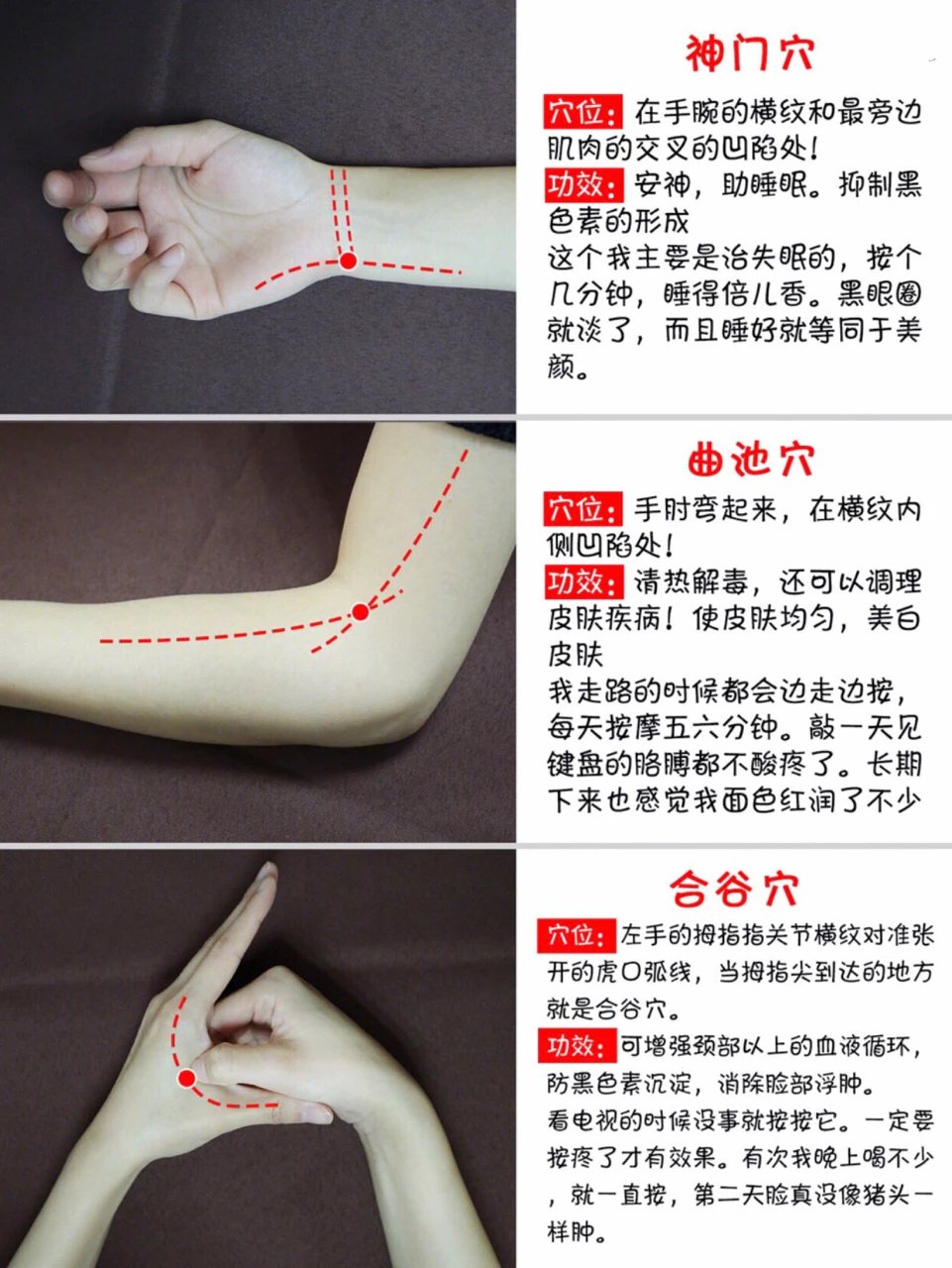 神门穴

穴位：在手腕的横纹和最旁边肌肉的交叉的凹陷处！
功效：安神，助睡眠。抑制黑色素的形成
这个我主要是治失眠的，按个几分钟，睡得倍儿香。黑眼圈就淡了，而且睡好就等同于美颜。

曲池穴

穴位：手肘弯起来，在横纹内侧凹陷处！
功效：清热解毒，还可以调理皮肤疾病！使皮肤均匀，美白皮肤
我走路的时候都会边走边按，每天按摩五六分钟。敲一天见键盘的胳膊都不酸疼了。长期下来也感觉我面色红润了不少

合谷穴

穴位：左手的拇指指关节横纹对准张开的虎口弧线，当拇指尖到达的地方就是合谷穴。
功效：可增强颈部以上的血液循环，防黑色素沉淀，消除脸部浮肿。
看电视的时候没事就按按它。一定要按疼了才有效果。有次我晚上喝不少，就一直按，第二天脸真没像猪头一样肿。