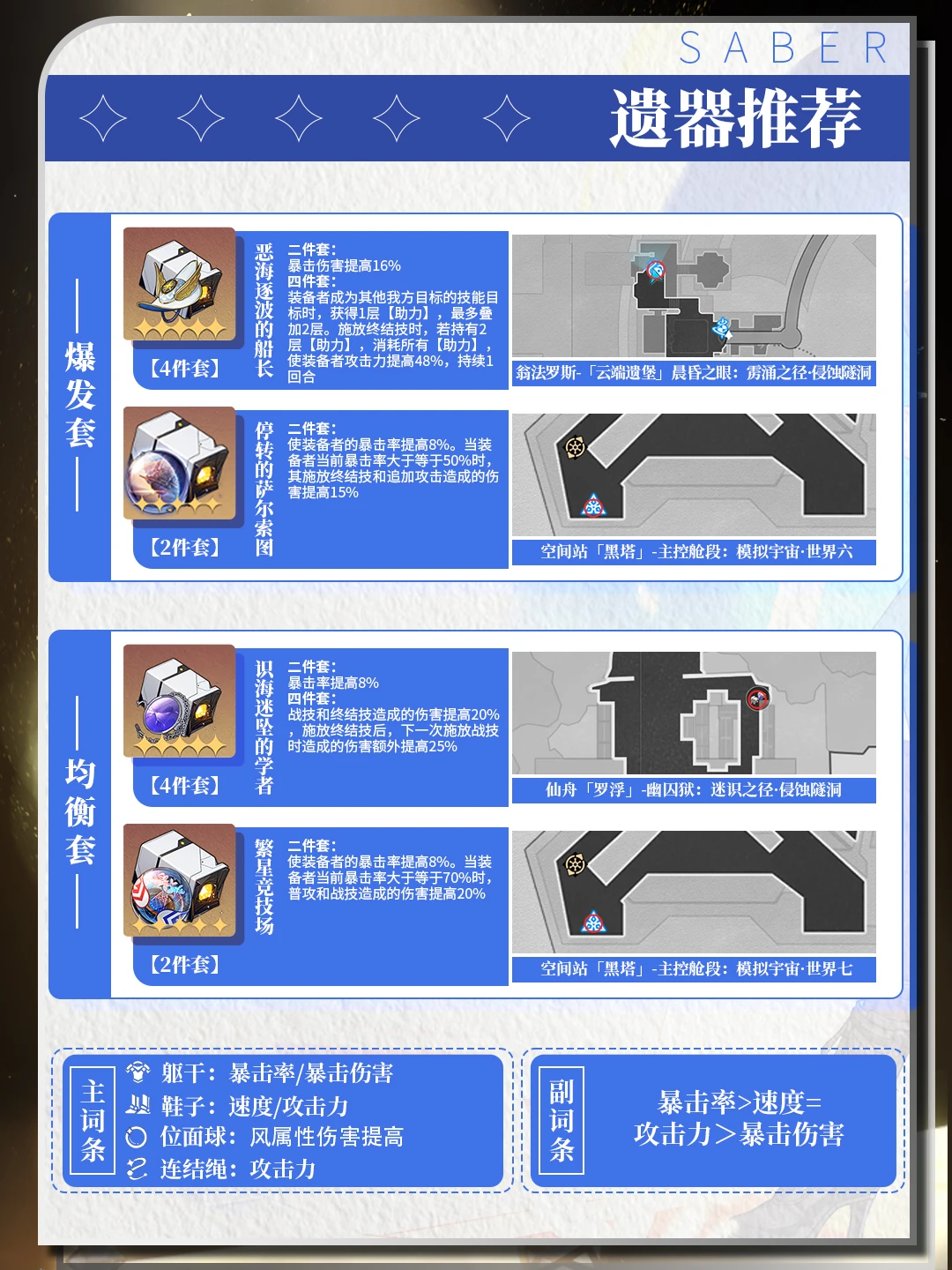 SABER

遗器推荐

爆发套

【4件套】

恶海逐波的船长

二件套：
暴击伤害提高16%
四件套：
装备者成为其他我方目标的技能目标时，获得1层【助力】，最多叠加2层。施放终结技时，若持有2层【助力】，消耗所有【助力】，使装备者攻击力提高48%，持续1回合

翁法罗斯-「云端遗堡」晨昏之眼：雳涌之径·侵蚀隧洞

【2件套】

停转的萨尔索图

二件套：
使装备者的暴击率提高8%。当装备者当前暴击率大于等于50%时，其施放终结技和追加攻击造成的伤害提高15%

空间站「黑塔」-主控舱段：模拟宇宙·世界六

均衡套

【4件套】

识海迷坠的学者

二件套：
暴击率提高8%
四件套：
战技和终结技造成的伤害提高20%，施放终结技后，下一次施放战技时造成的伤害额外提高25%

仙舟「罗浮」-幽囚狱：迷识之径·侵蚀隧洞

【2件套】

繁星竞技场

二件套：
使装备者的暴击率提高8%。当装备者当前暴击率大于等于70%时，普攻和战技造成的伤害提高20%

空间站「黑塔」-主控舱段：模拟宇宙·世界七

主词条

躯干：暴击率/暴击伤害
鞋子：速度/攻击力
位面球：风属性伤害提高
连结绳：攻击力

副词条

暴击率>速度=
攻击力>暴击伤害