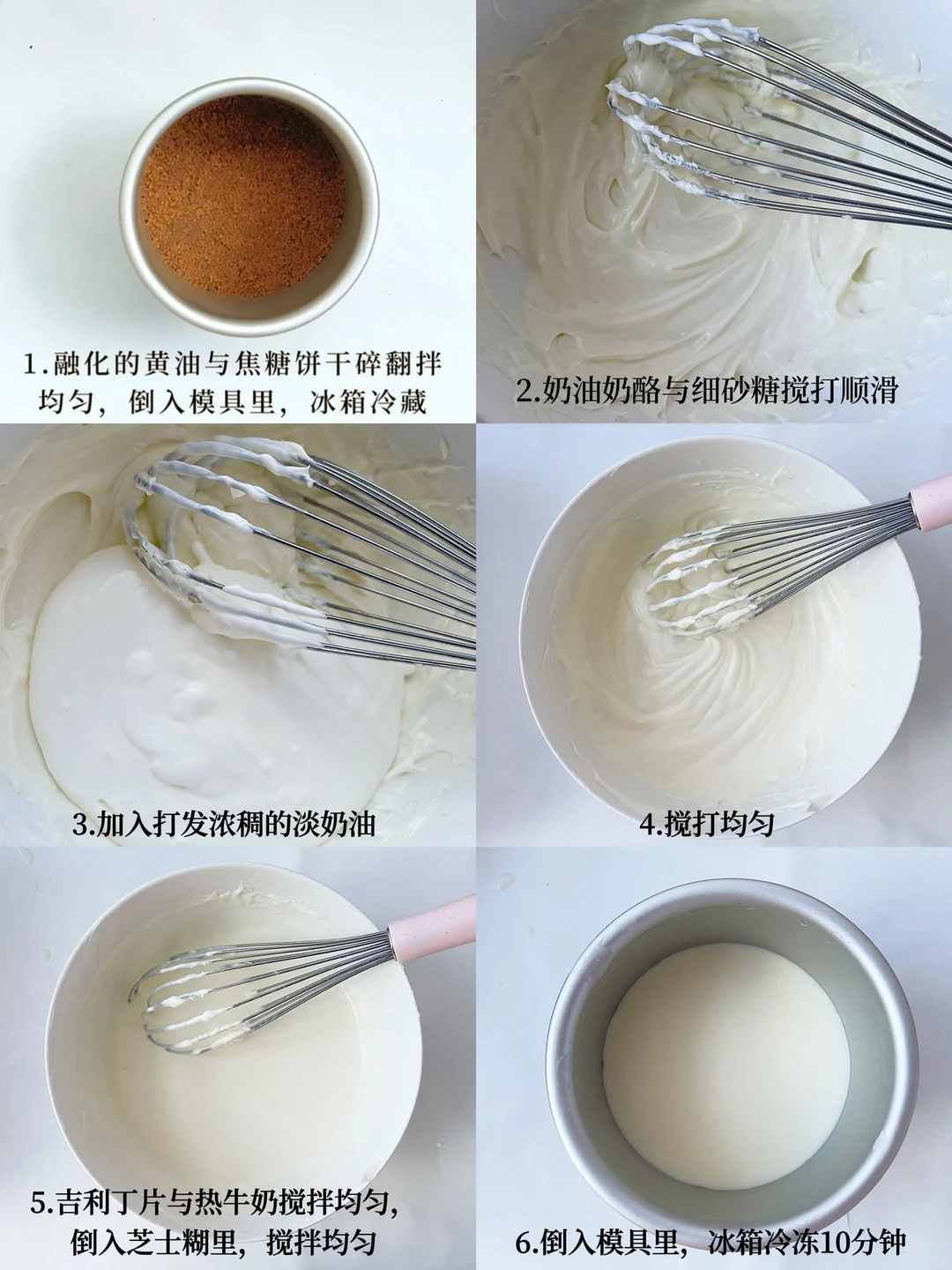 1.融化的黄油与焦糖饼干碎翻拌均匀，倒入模具里，冰箱冷藏

2.奶油奶酪与细砂糖搅打顺滑

3.加入打发浓稠的淡奶油

4.搅打均匀

5.吉利丁片与热牛奶搅拌均匀，倒入芝士糊里，搅拌均匀

6.倒入模具里，冰箱冷冻10分钟