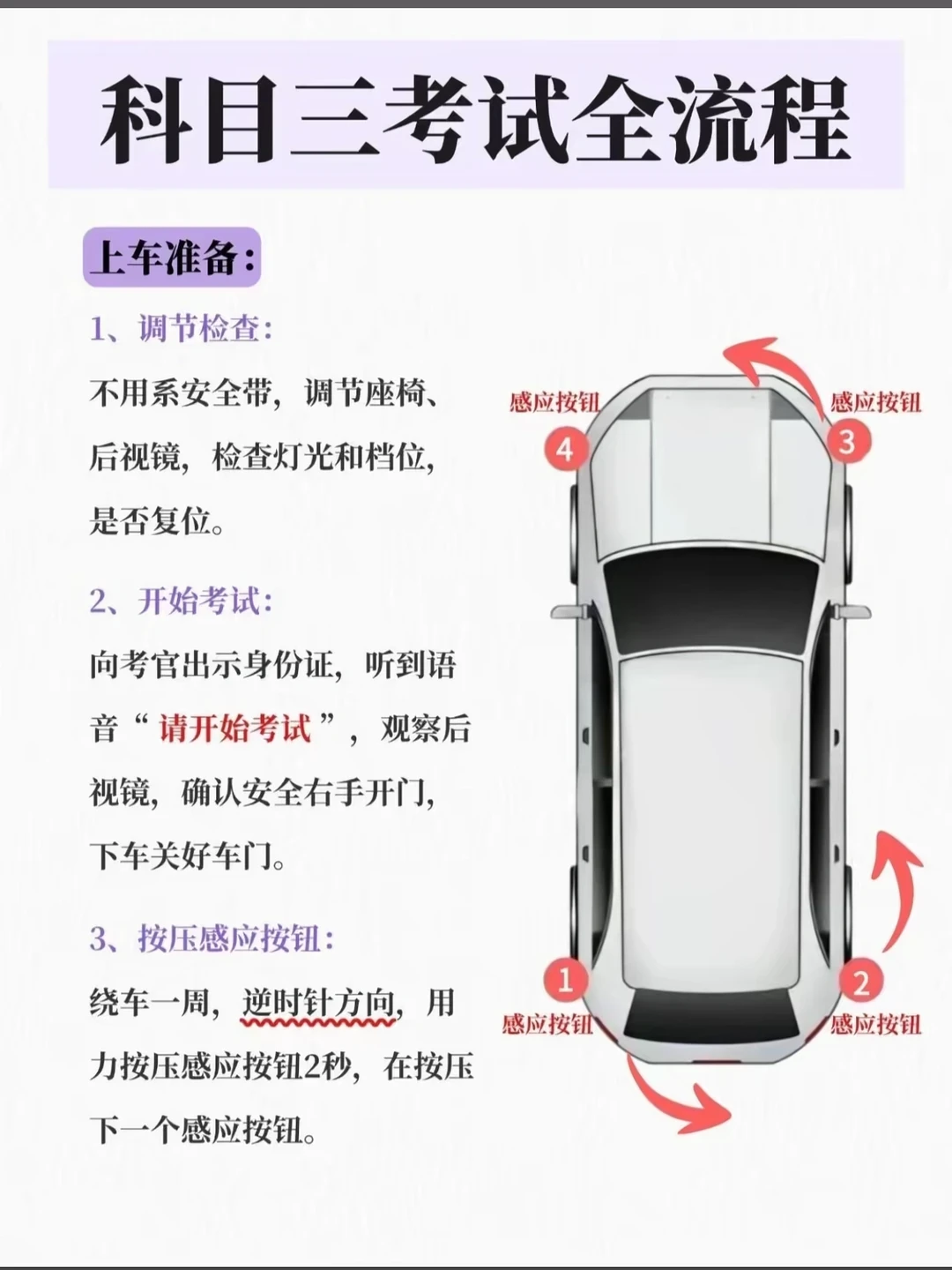 科目三考试全流程

上车准备:

1、调节检查:

不用系安全带，调节座椅、后视镜，检查灯光和档位，是否复位。

2、开始考试:

向考官出示身份证，听到语音“请开始考试”，观察后视镜，确认安全右手开门，下车关好车门。

3、按压感应按钮:

绕车一周，逆时针方向，用力按压感应按钮2秒，在按压下一个感应按钮。

感应按钮
4
感应按钮
3
1
感应按钮
2
感应按钮