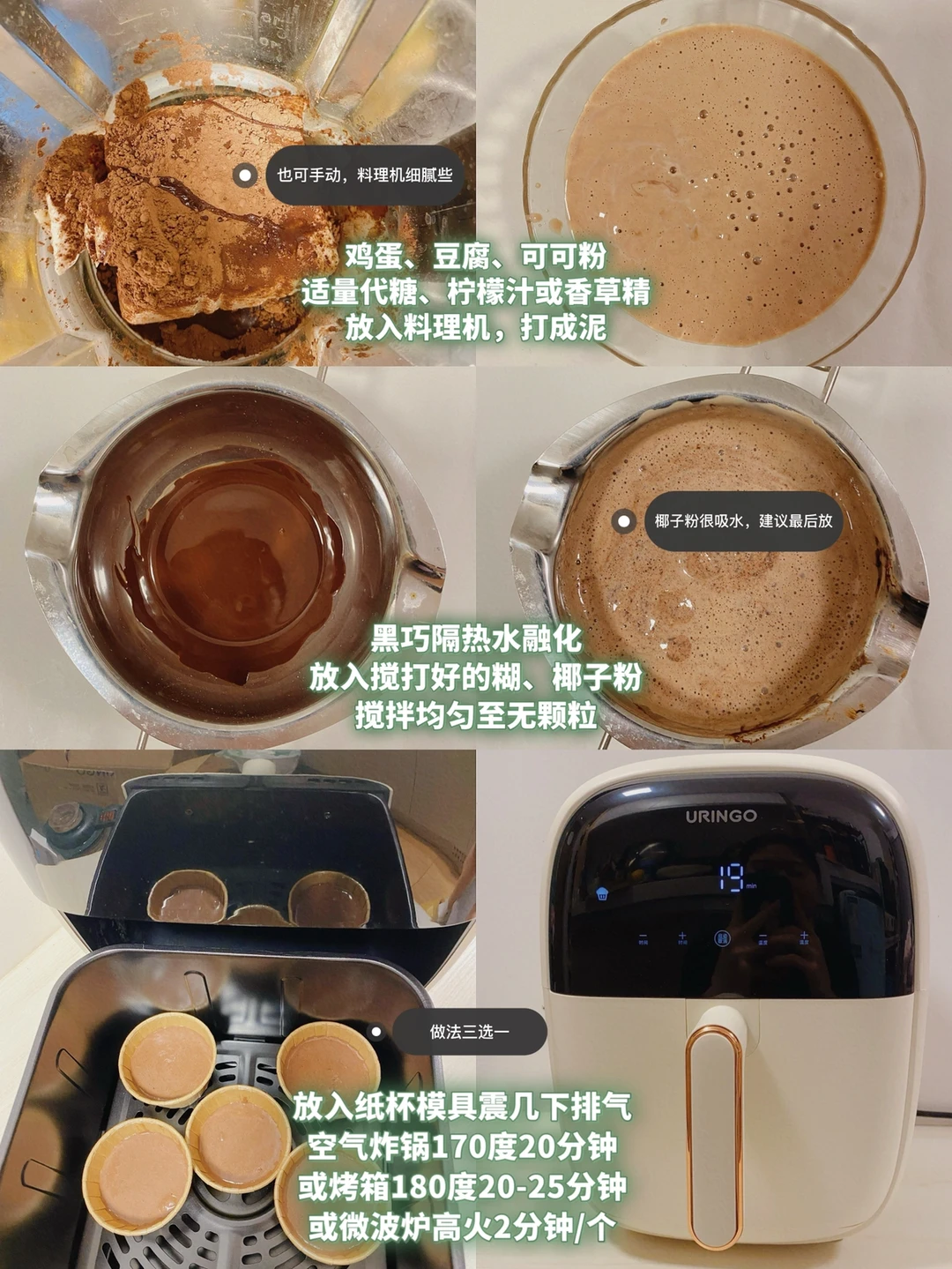 也可手动，料理机细腻些

鸡蛋、豆腐、可可粉
适量代糖、柠檬汁或香草精
放入料理机，打成泥

椰子粉很吸水，建议最后放

黑巧隔热水融化
放入搅打好的糊、椰子粉
搅拌均匀至无颗粒

URINGO

19 min

做法三选一

放入纸杯模具震几下排气
空气炸锅170度20分钟
或烤箱180度20-25分钟
或微波炉高火2分钟/个