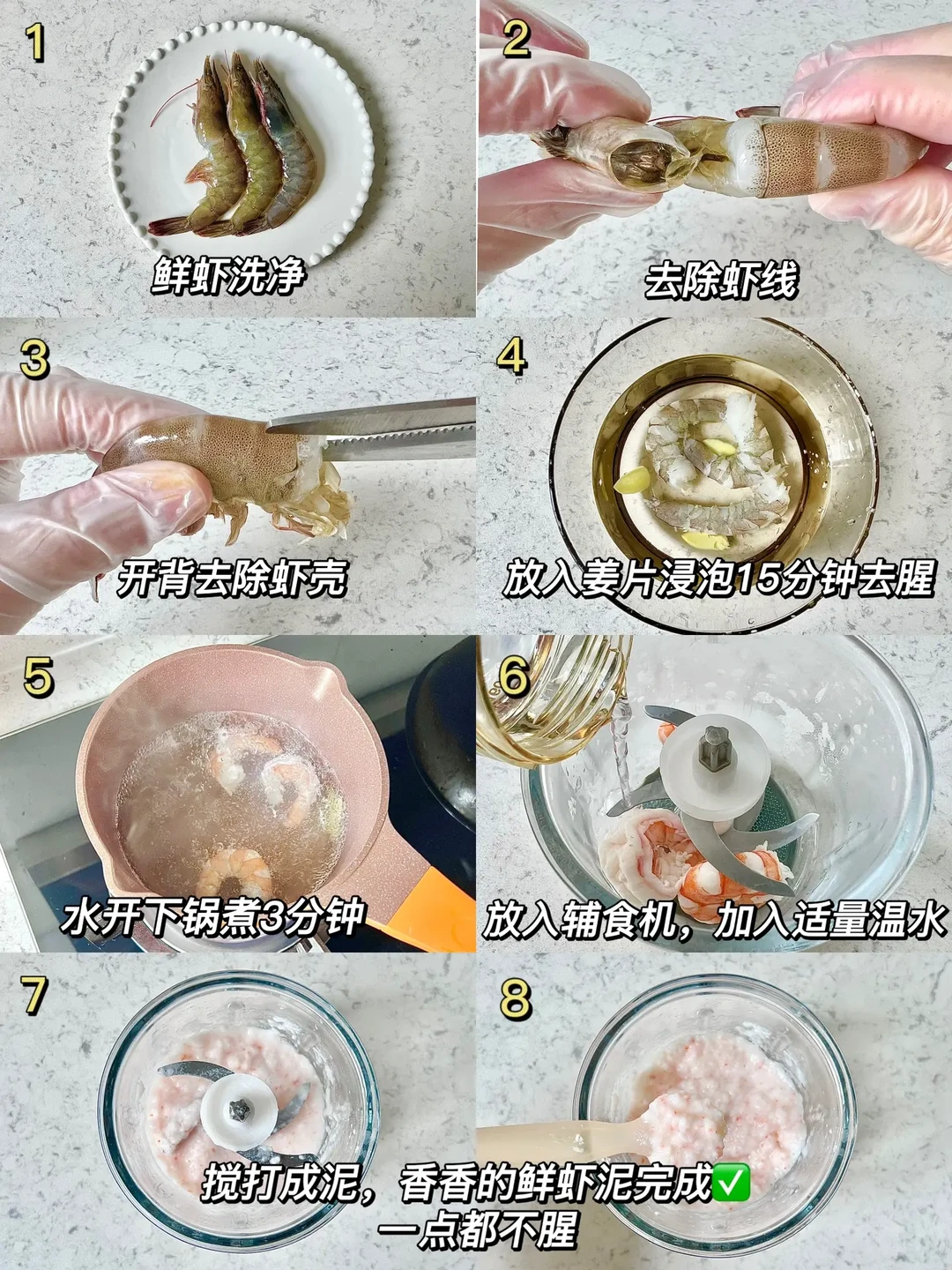 1
鲜虾洗净

2
去除虾线

3
开背去除虾壳

4
放入姜片浸泡15分钟去腥

5
水开下锅煮3分钟

6
放入辅食机，加入适量温水

7

8

搅打成泥，香香的鲜虾泥完成✅
一点都不腥