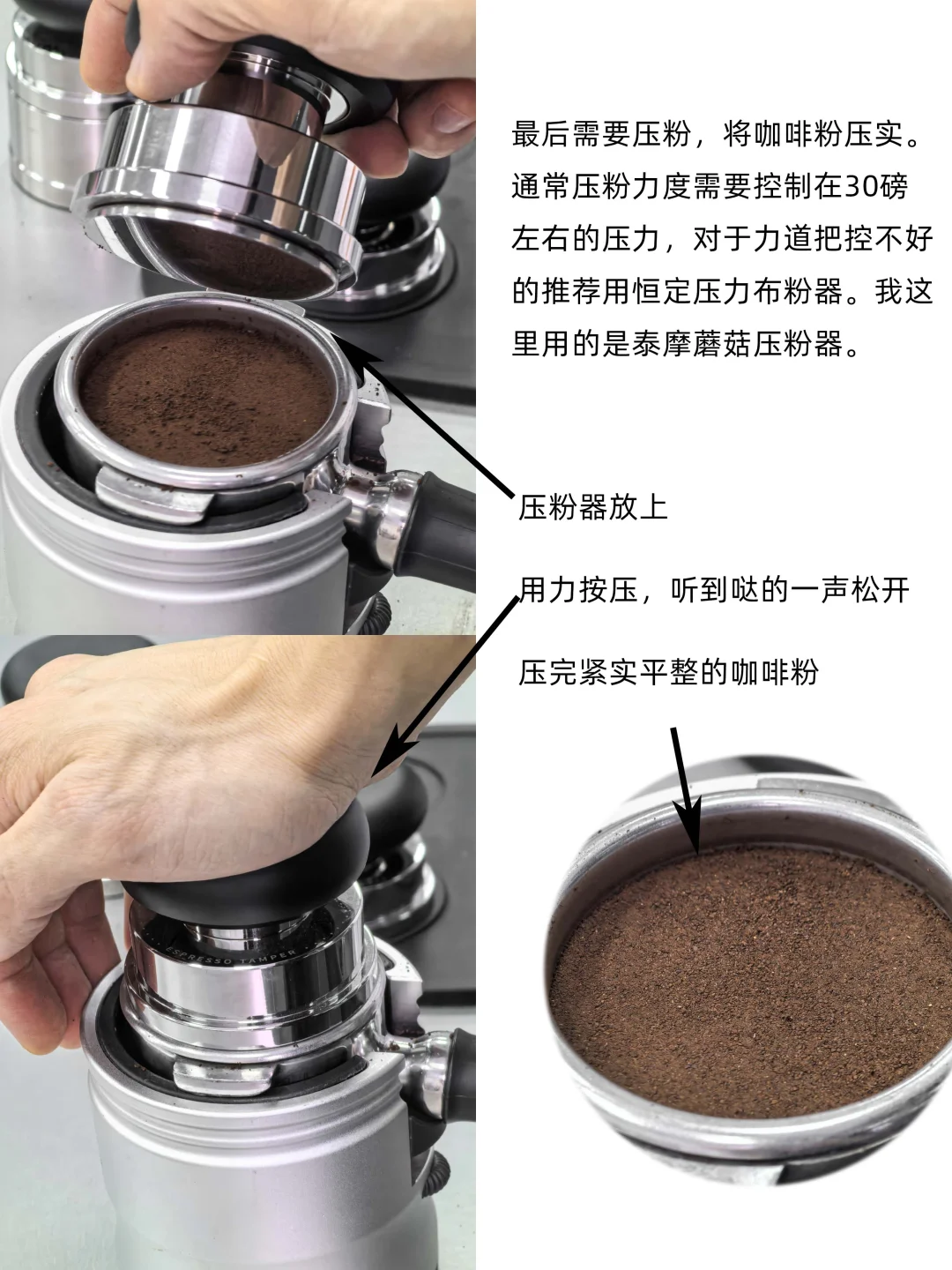 最后需要压粉，将咖啡粉压实。通常压粉力度需要控制在30磅左右的压力，对于力道把控不好的推荐用恒定压力布粉器。我这里用的是泰摩蘑菇压粉器。

压粉器放上

用力按压，听到哒的一声松开

压完紧实平整的咖啡粉

ESPRESSO TAMPER