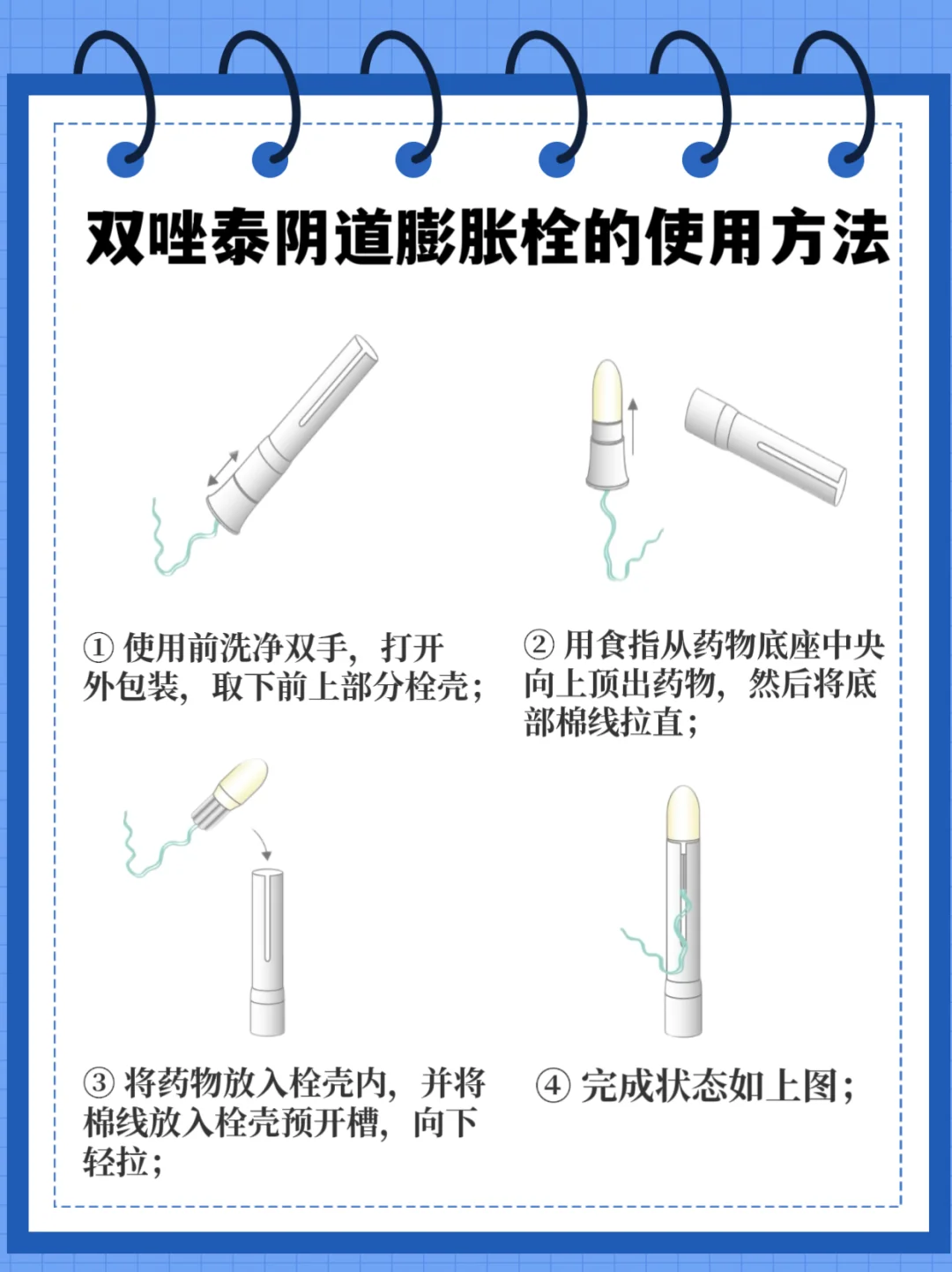 双唑泰阴道膨胀栓的使用方法

① 使用前洗净双手，打开外包装，取下前上部分栓壳；

② 用食指从药物底座中央向上顶出药物，然后将底部棉线拉直；

③ 将药物放入栓壳内，并将棉线放入栓壳预开槽，向下轻拉；

④ 完成状态如上图；