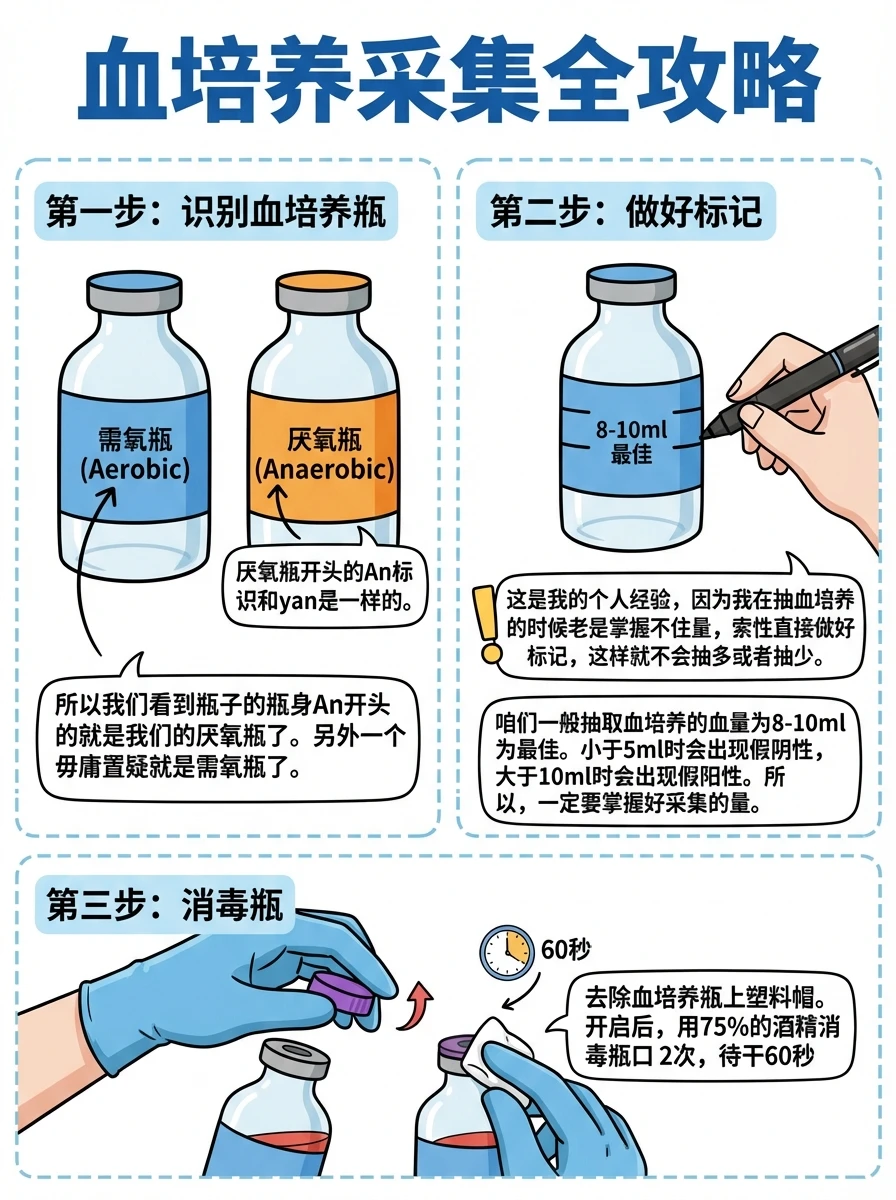 血培养采集全攻略

第一步：识别血培养瓶

需氧瓶
(Aerobic)

厌氧瓶
(Anaerobic)

厌氧瓶开头的An标识和yan是一样的。

所以我们看到瓶子的瓶身An开头的就是我们的厌氧瓶了。另外一个毋庸置疑就是需氧瓶了。

第二步：做好标记

8-10ml
最佳

这是我的个人经验，因为我在抽血培养的时候老是掌握不住量，索性直接做好标记，这样就不会抽多或者抽少。

咱们一般抽取血培养的血量为8-10ml为最佳。小于5ml时会出现假阴性，大于10ml时会出现假阳性。所以，一定要掌握好采集的量。

第三步：消毒瓶

60秒

去除血培养瓶上塑料帽。开启后，用75%的酒精消毒瓶口 2次，待干60秒