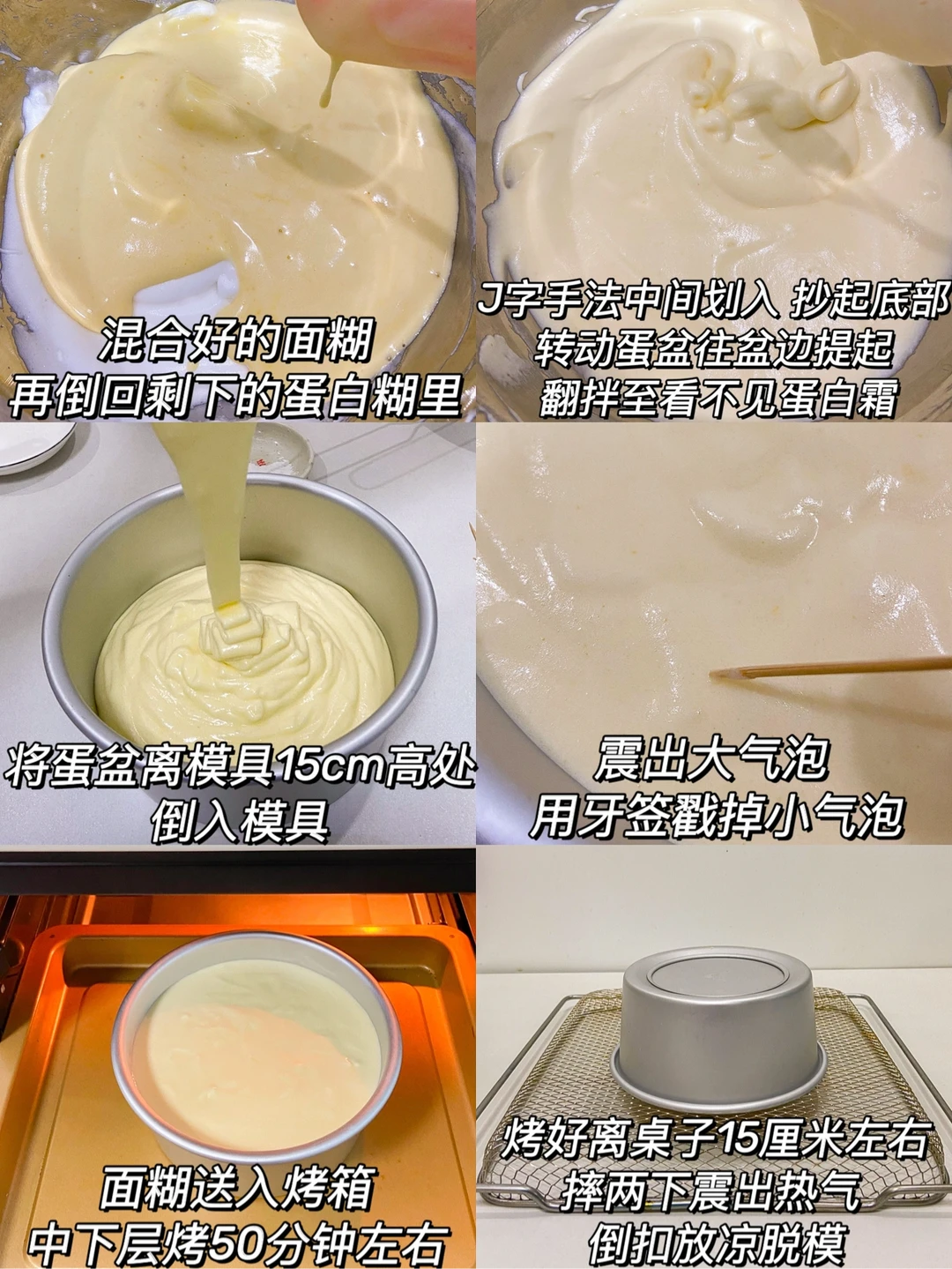 混合好的面糊
再倒回剩下的蛋白糊里

J字手法中间划入 抄起底部
转动蛋盆往盆边提起
翻拌至看不见蛋白霜

将蛋盆离模具15cm高处
倒入模具

震出大气泡
用牙签戳掉小气泡

面糊送入烤箱
中下层烤50分钟左右

烤好离桌子15厘米左右
摔两下震出热气
倒扣放凉脱模