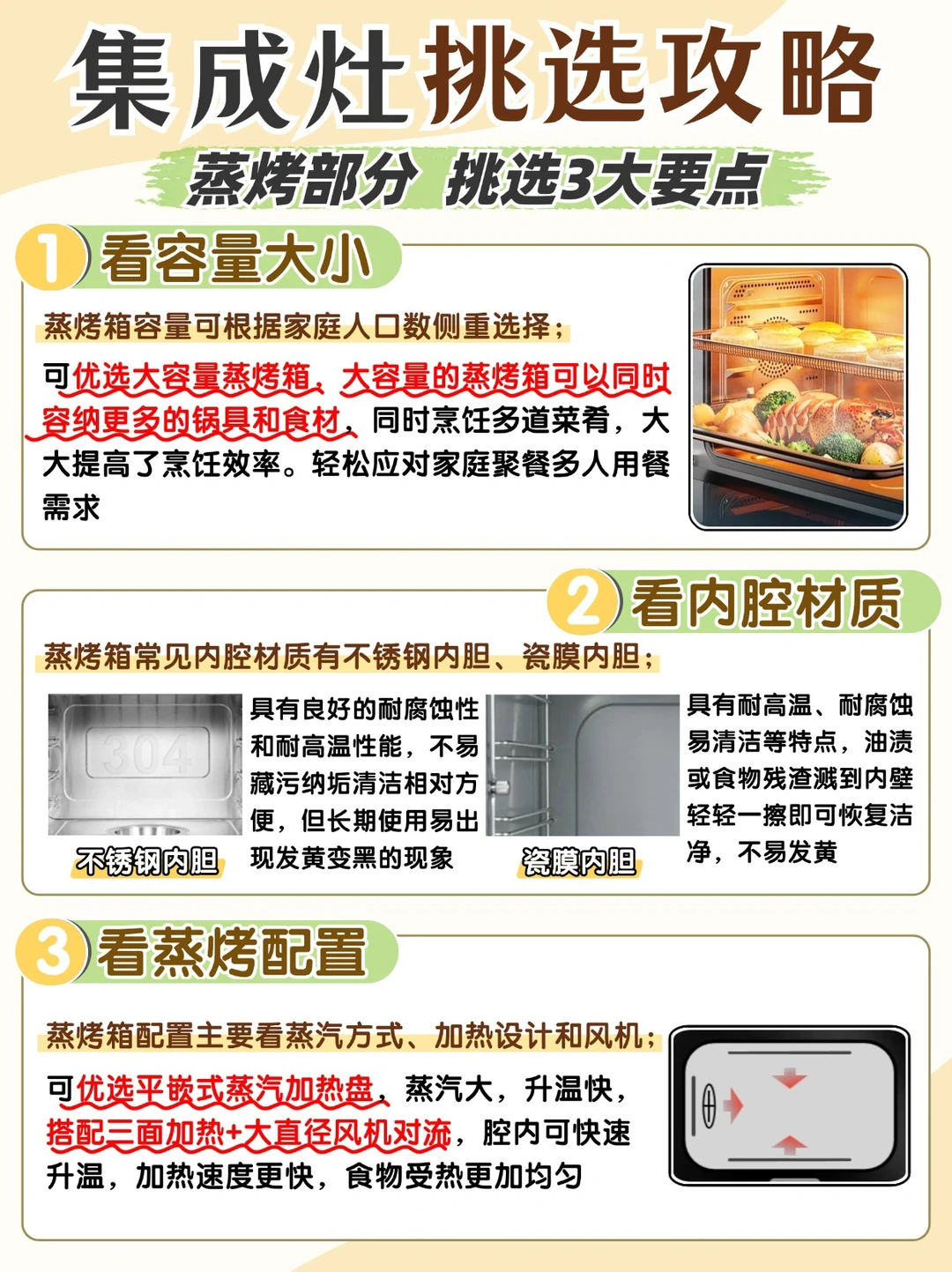 集成灶挑选攻略

蒸烤部分 挑选3大要点

1 看容量大小

蒸烤箱容量可根据家庭人口数侧重选择；

可优选大容量蒸烤箱、大容量的蒸烤箱可以同时容纳更多的锅具和食材，同时烹饪多道菜肴，大大提高了烹饪效率。轻松应对家庭聚餐多人用餐需求

2 看内腔材质

蒸烤箱常见内腔材质有不锈钢内胆、瓷膜内胆；

304

不锈钢内胆

具有良好的耐腐蚀性和耐高温性能，不易藏污纳垢清洁相对方便，但长期使用易出现发黄变黑的现象

瓷膜内胆

具有耐高温、耐腐蚀易清洁等特点，油渍或食物残渣溅到内壁轻轻一擦即可恢复洁净，不易发黄

3 看蒸烤配置

蒸烤箱配置主要看蒸汽方式、加热设计和风机；

可优选平嵌式蒸汽加热盘，蒸汽大，升温快，搭配三面加热+大直径风机对流，腔内可快速升温，加热速度更快，食物受热更加均匀