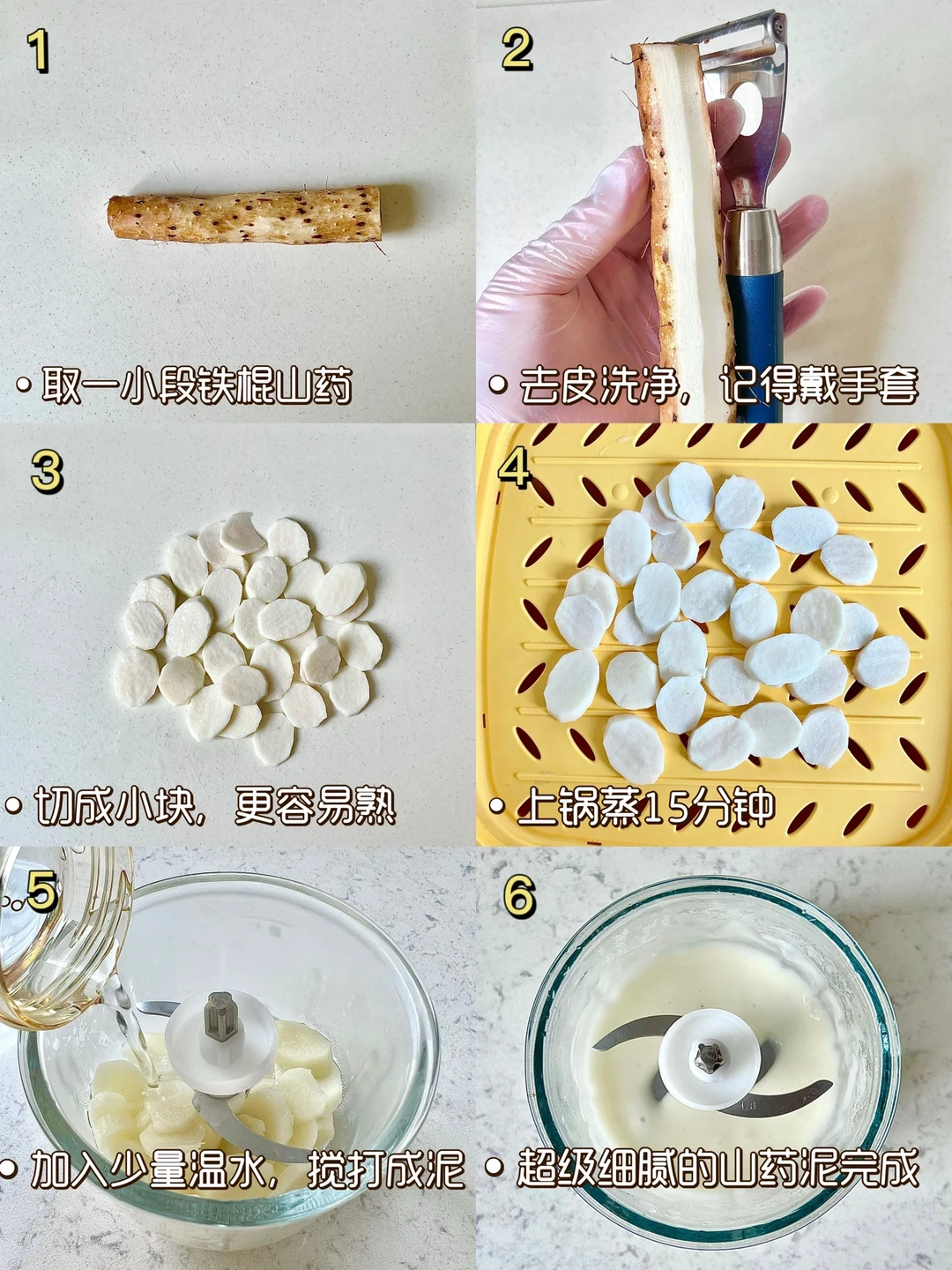 1

• 取一小段铁棍山药

2

• 去皮洗净，记得戴手套

3

• 切成小块，更容易熟

4

• 上锅蒸15分钟

5

• 加入少量温水，搅打成泥

6

• 超级细腻的山药泥完成