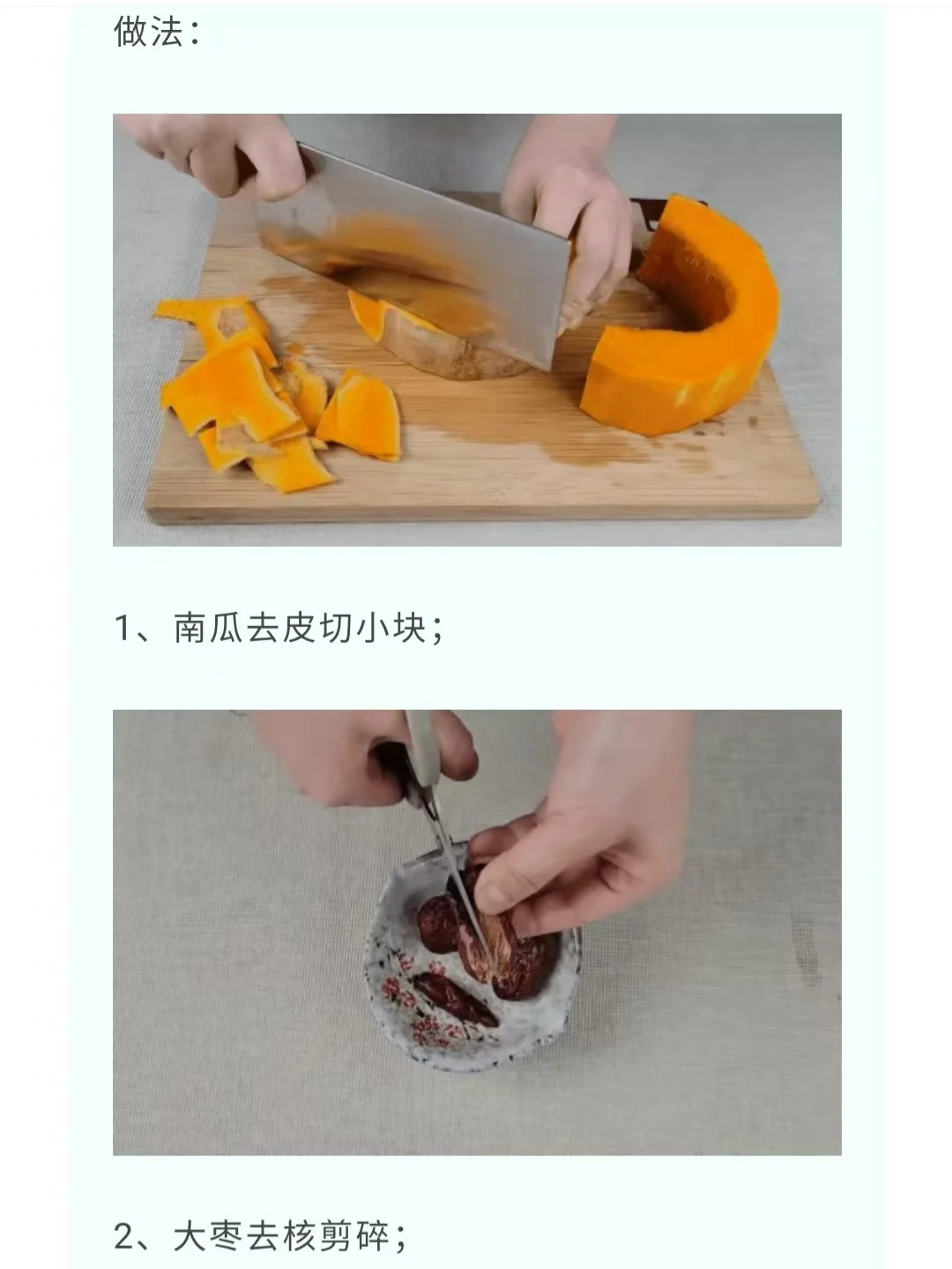 做法：

1、南瓜去皮切小块；

2、大枣去核剪碎；