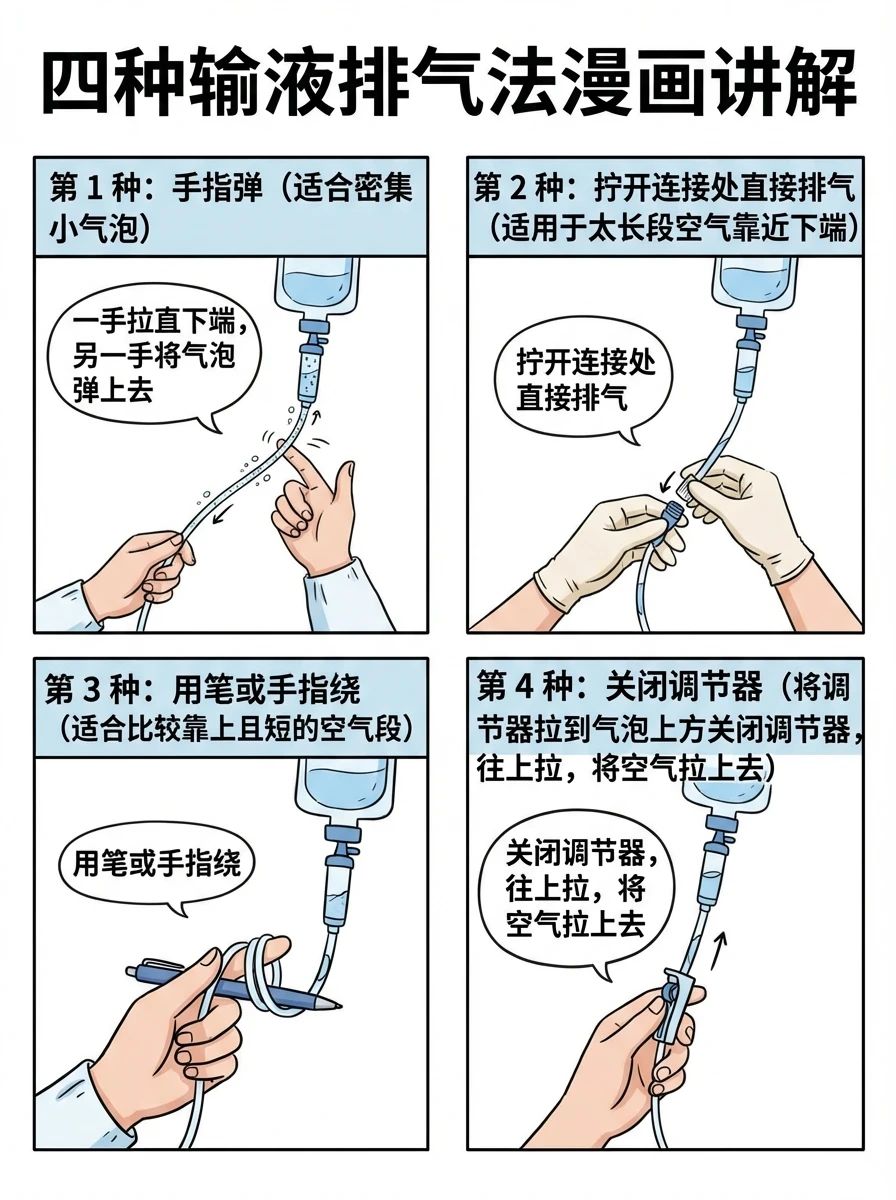 四种输液排气法漫画讲解

第 1 种：手指弹（适合密集小气泡）

一手拉直下端，另一手将气泡弹上去

第 2 种：拧开连接处直接排气（适用于太长段空气靠近下端）

拧开连接处直接排气

第 3 种：用笔或手指绕（适合比较靠上且短的空气段）

用笔或手指绕

第 4 种：关闭调节器（将调节器拉到气泡上方关闭调节器，往上拉，将空气拉上去）

关闭调节器，往上拉，将空气拉上去