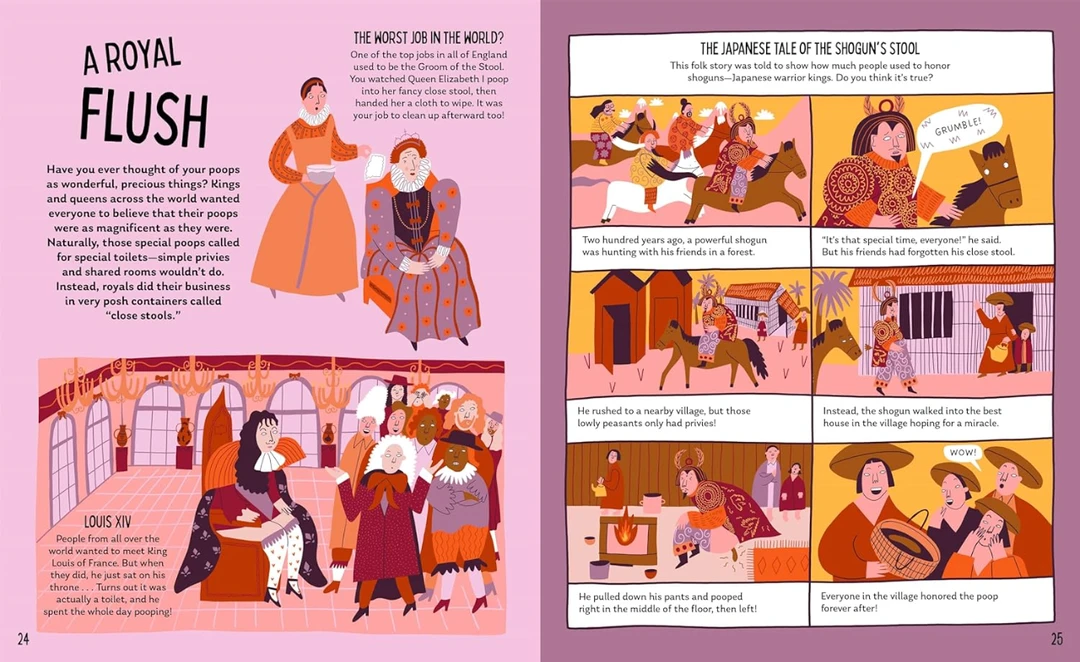 A ROYAL FLUSH

Have you ever thought of your poops as wonderful, precious things? Kings and queens across the world wanted everyone to believe that their poops were as magnificent as they were. Naturally, those special poops called for special toilets—simple privies and shared rooms wouldn't do. Instead, royals did their business in very posh containers called "close stools."

THE WORST JOB IN THE WORLD?

One of the top jobs in all of England used to be the Groom of the Stool. You watched Queen Elizabeth I poop into her fancy close stool, then handed her a cloth to wipe. It was your job to clean up afterward too!

LOUIS XIV

People from all over the world wanted to meet King Louis of France. But when they did, he just sat on his throne . . . Turns out it was actually a toilet, and he spent the whole day pooping!

24

THE JAPANESE TALE OF THE SHOGUN'S STOOL

This folk story was told to show how much people used to honor shoguns—Japanese warrior kings. Do you think it's true?

Two hundred years ago, a powerful shogun was hunting with his friends in a forest.

GRUMBLE!

"It's that special time, everyone!" he said. But his friends had forgotten his close stool.

He rushed to a nearby village, but those lowly peasants only had privies!

Instead, the shogun walked into the best house in the village hoping for a miracle.

He pulled down his pants and pooped right in the middle of the floor, then left!

WOW!

Everyone in the village honored the poop forever after!

25