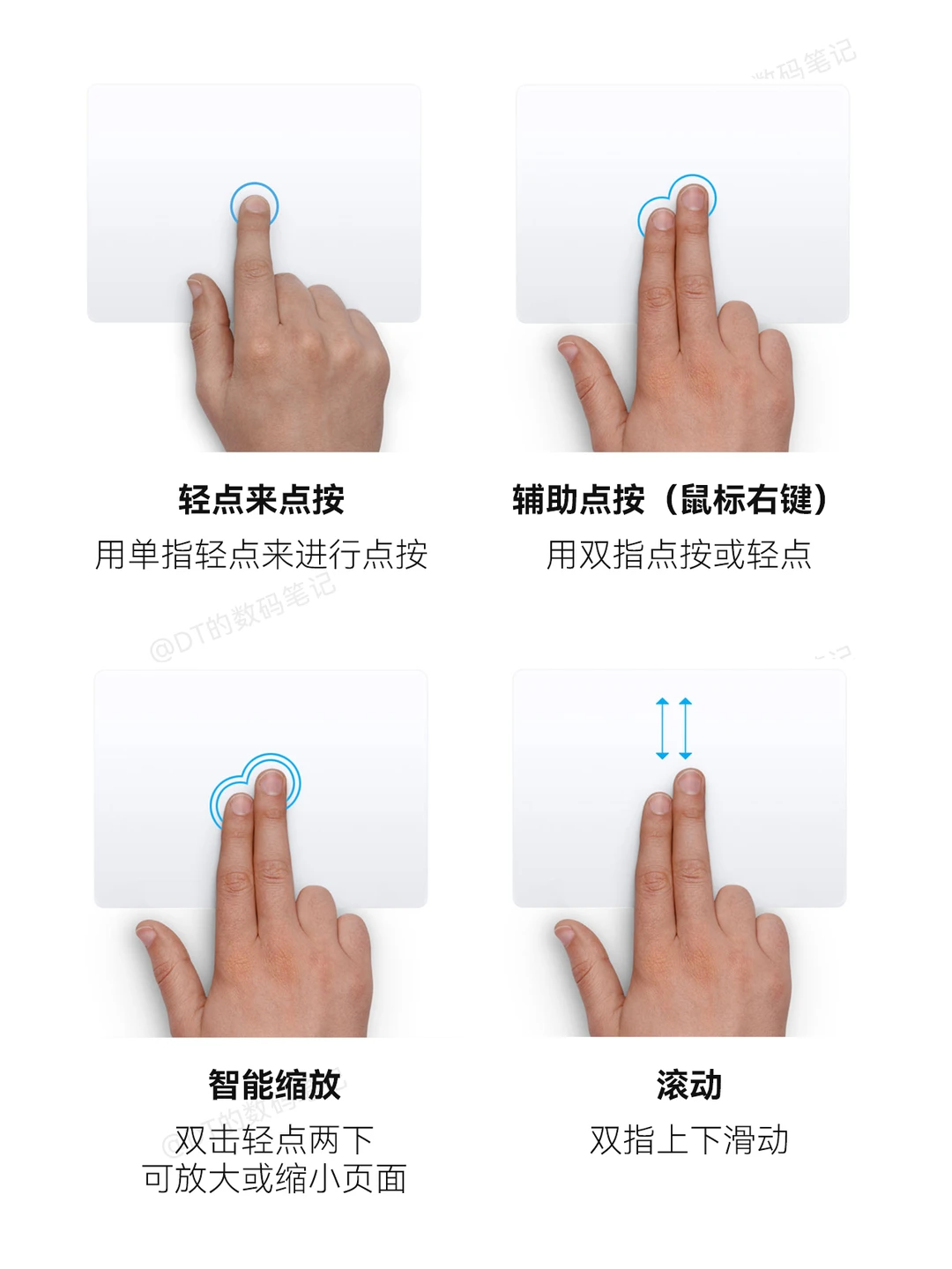 数码笔记

轻点来点按
用单指轻点来进行点按

辅助点按（鼠标右键）
用双指点按或轻点

@DT的数码笔记

智能缩放
双击轻点两下
可放大或缩小页面

滚动
双指上下滑动