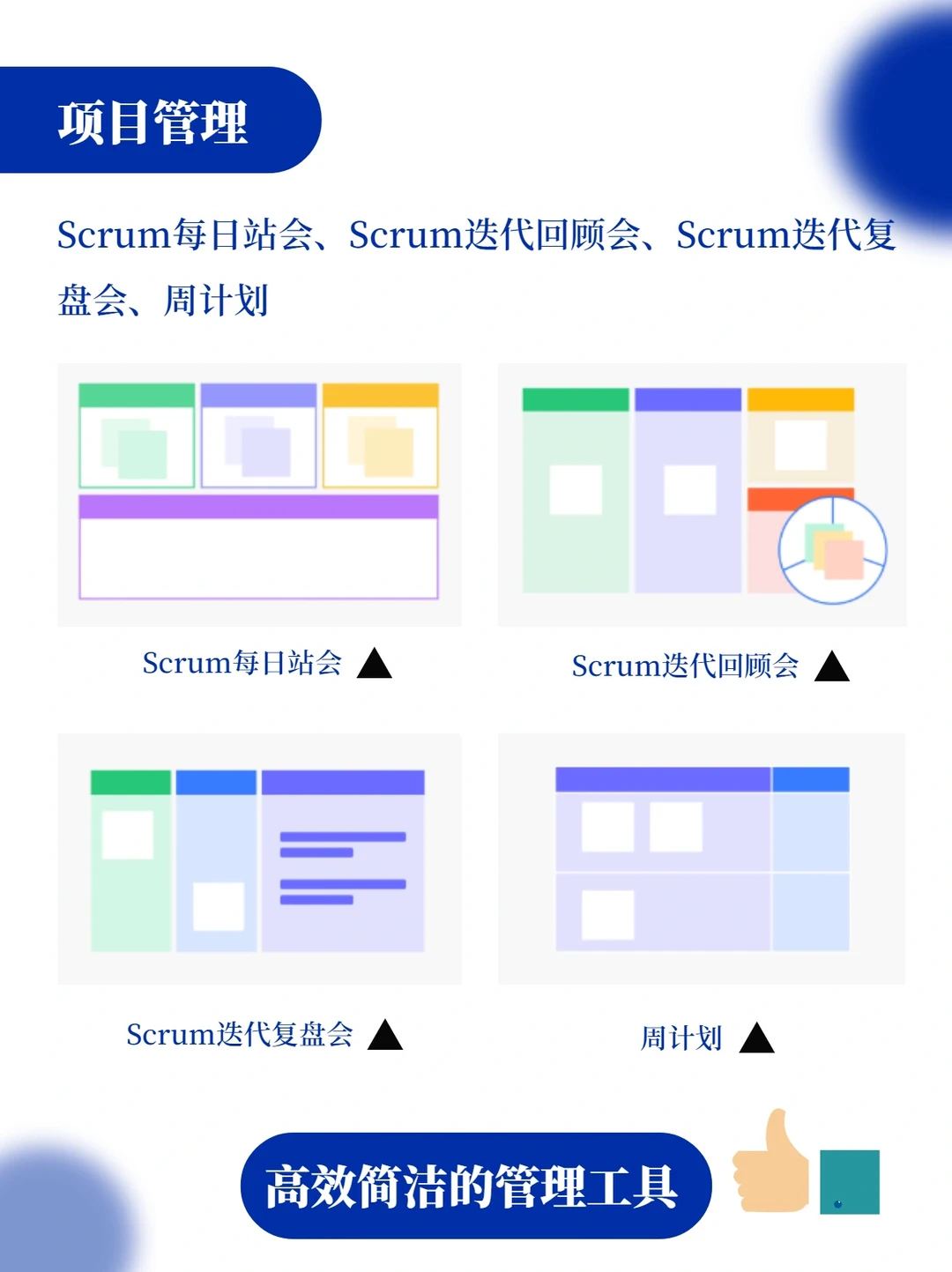 项目管理

Scrum每日站会、Scrum迭代回顾会、Scrum迭代复盘会、周计划

Scrum每日站会 ▲

Scrum迭代回顾会 ▲

Scrum迭代复盘会 ▲

周计划 ▲

高效简洁的管理工具