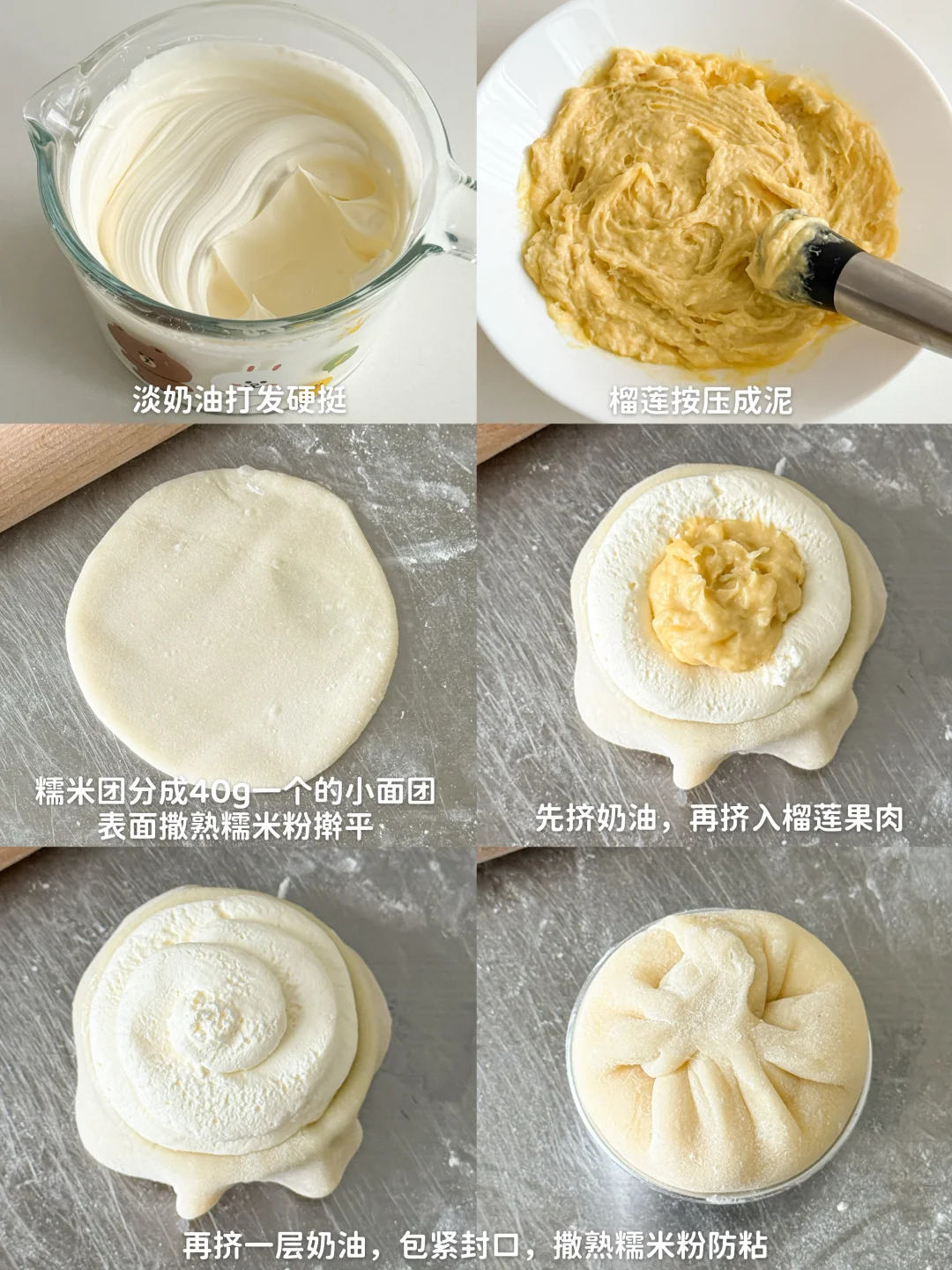 淡奶油打发硬挺

榴莲按压成泥

糯米团分成40g一个的小面团
表面撒熟糯米粉擀平

先挤奶油，再挤入榴莲果肉

再挤一层奶油，包紧封口，撒熟糯米粉防粘