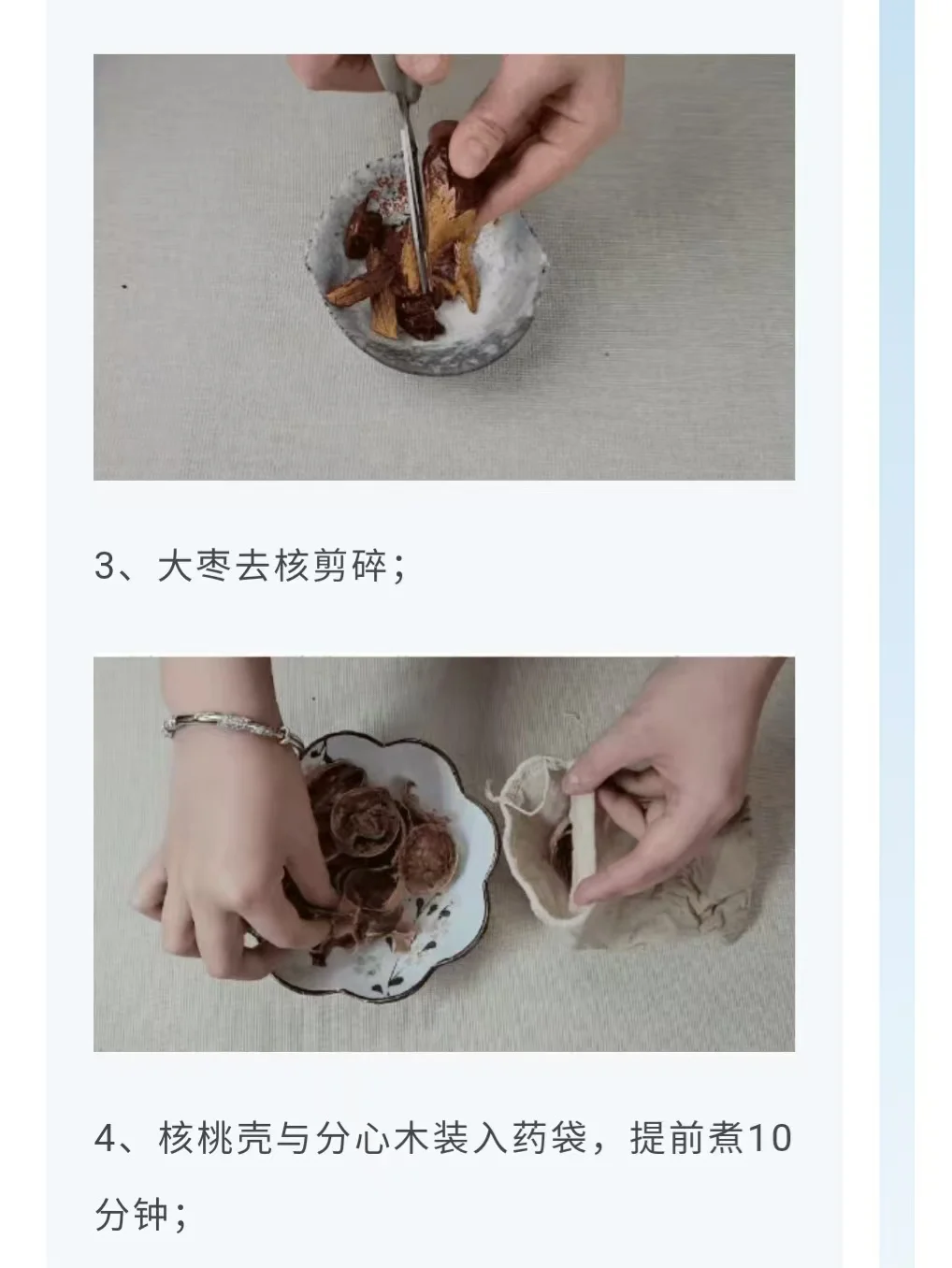 3、大枣去核剪碎；

4、核桃壳与分心木装入药袋，提前煮10分钟；