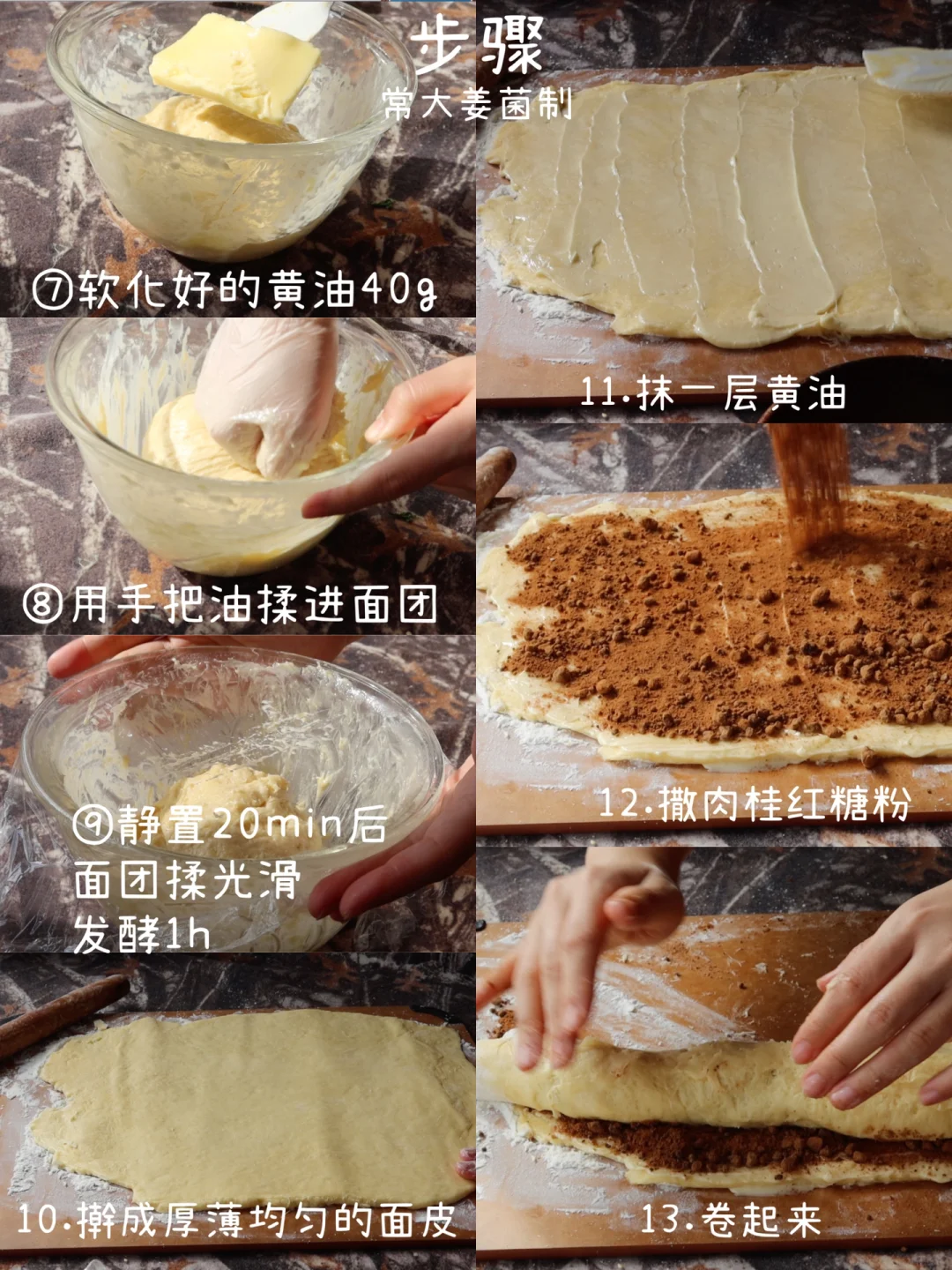 步骤
常大姜菌制

⑦软化好的黄油40g

⑧用手把油揉进面团

⑨静置20min后
面团揉光滑
发酵1h

10.擀成厚薄均匀的面皮

11.抹一层黄油

12.撒肉桂红糖粉

13.卷起来