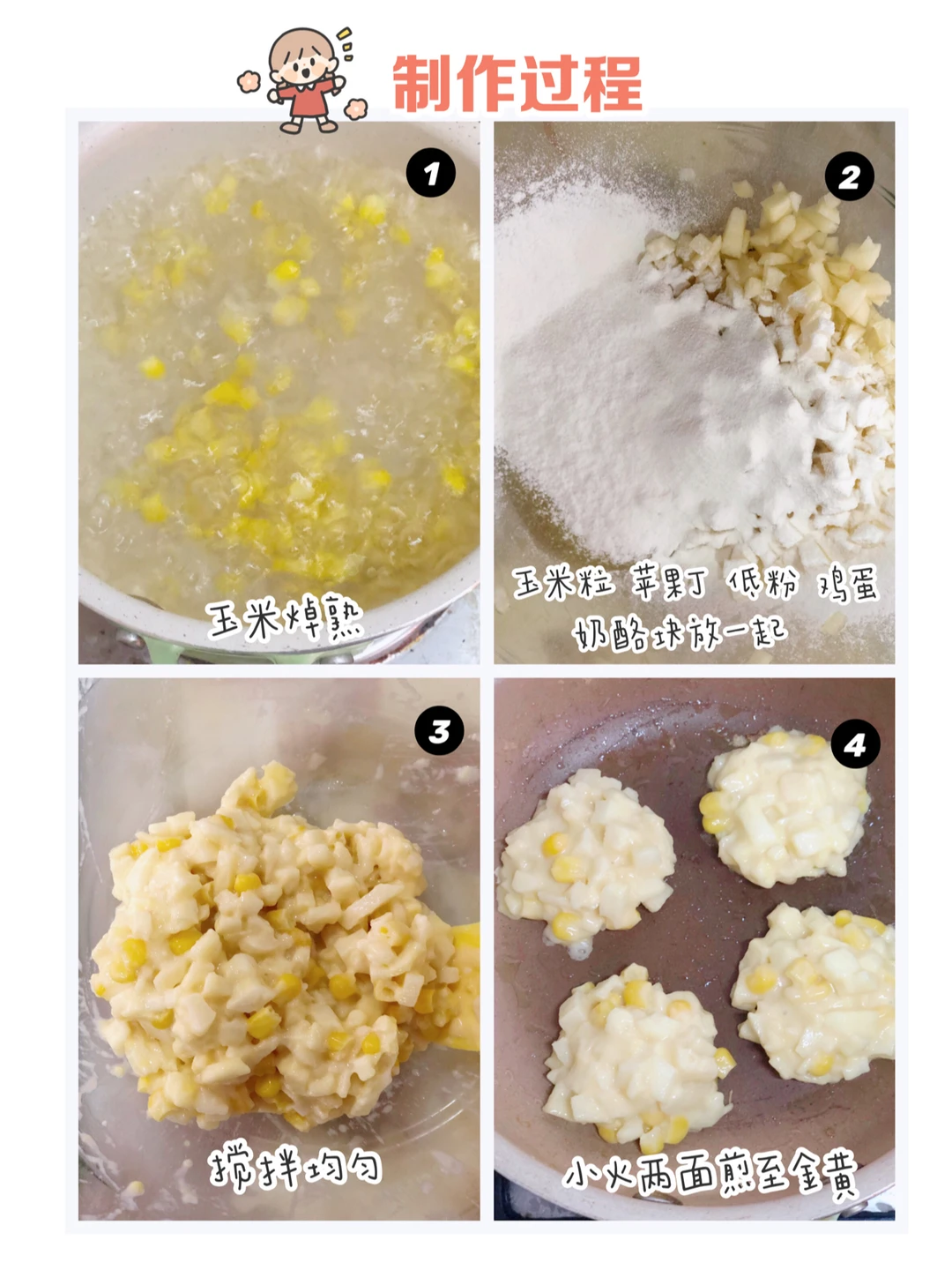 制作过程

1
玉米焯熟

2
玉米粒 苹果丁 低粉 鸡蛋 奶酪块放一起

3
搅拌均匀

4
小火两面煎至金黄