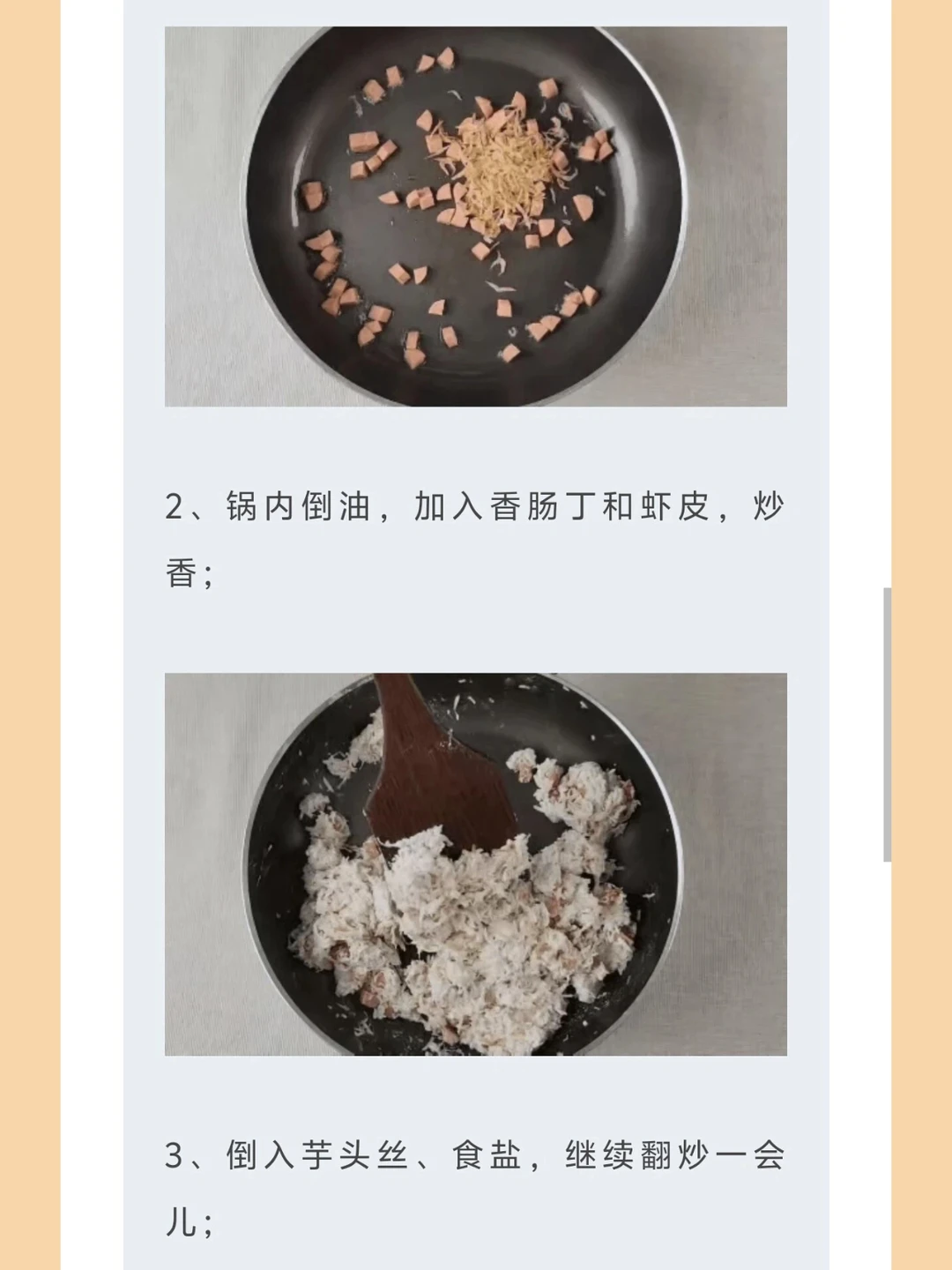 2、锅内倒油，加入香肠丁和虾皮，炒香；

3、倒入芋头丝、食盐，继续翻炒一会儿；