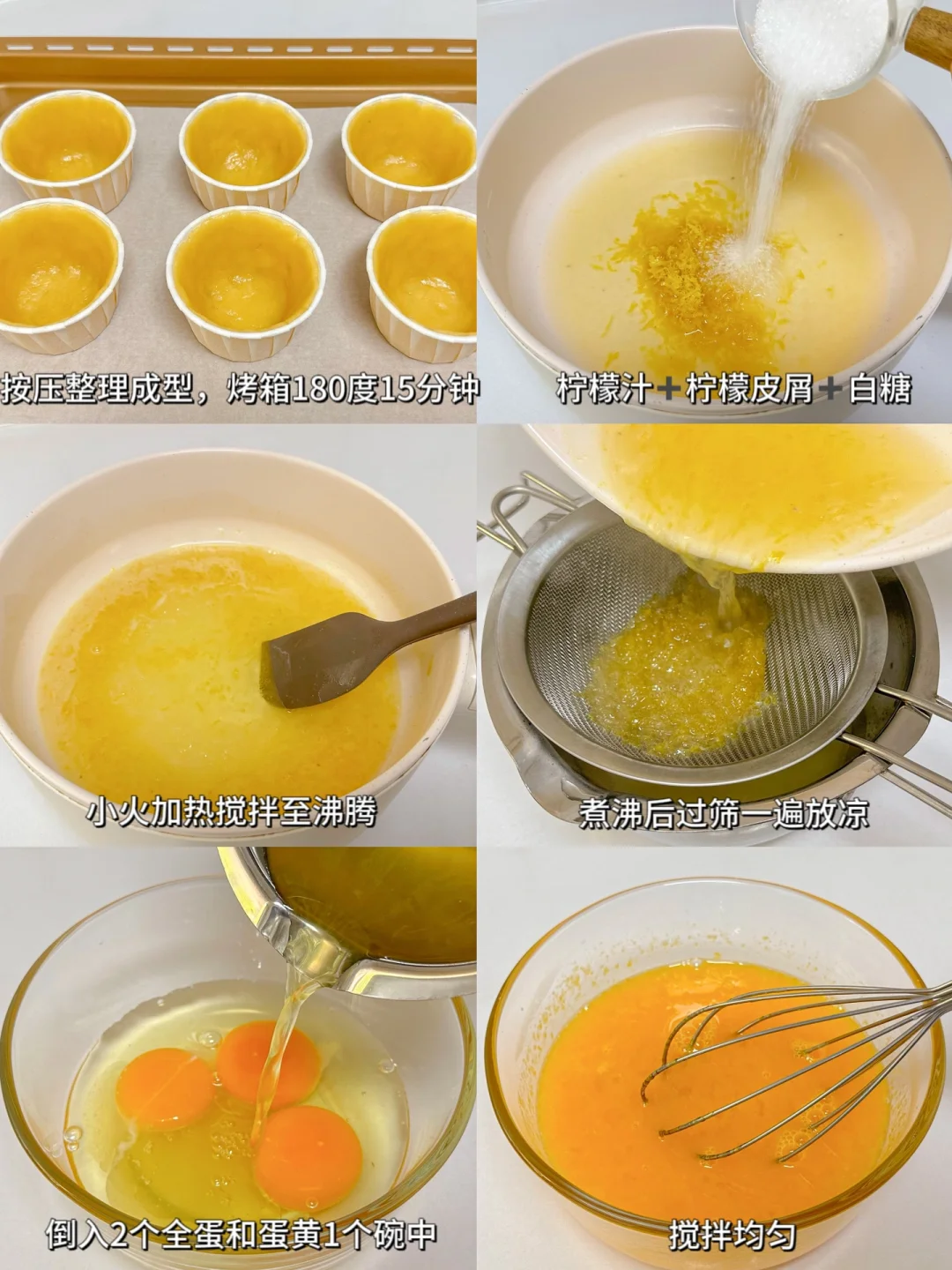 按压整理成型，烤箱180度15分钟

柠檬汁+柠檬皮屑+白糖

小火加热搅拌至沸腾

煮沸后过筛一遍放凉

倒入2个全蛋和蛋黄1个碗中

搅拌均匀