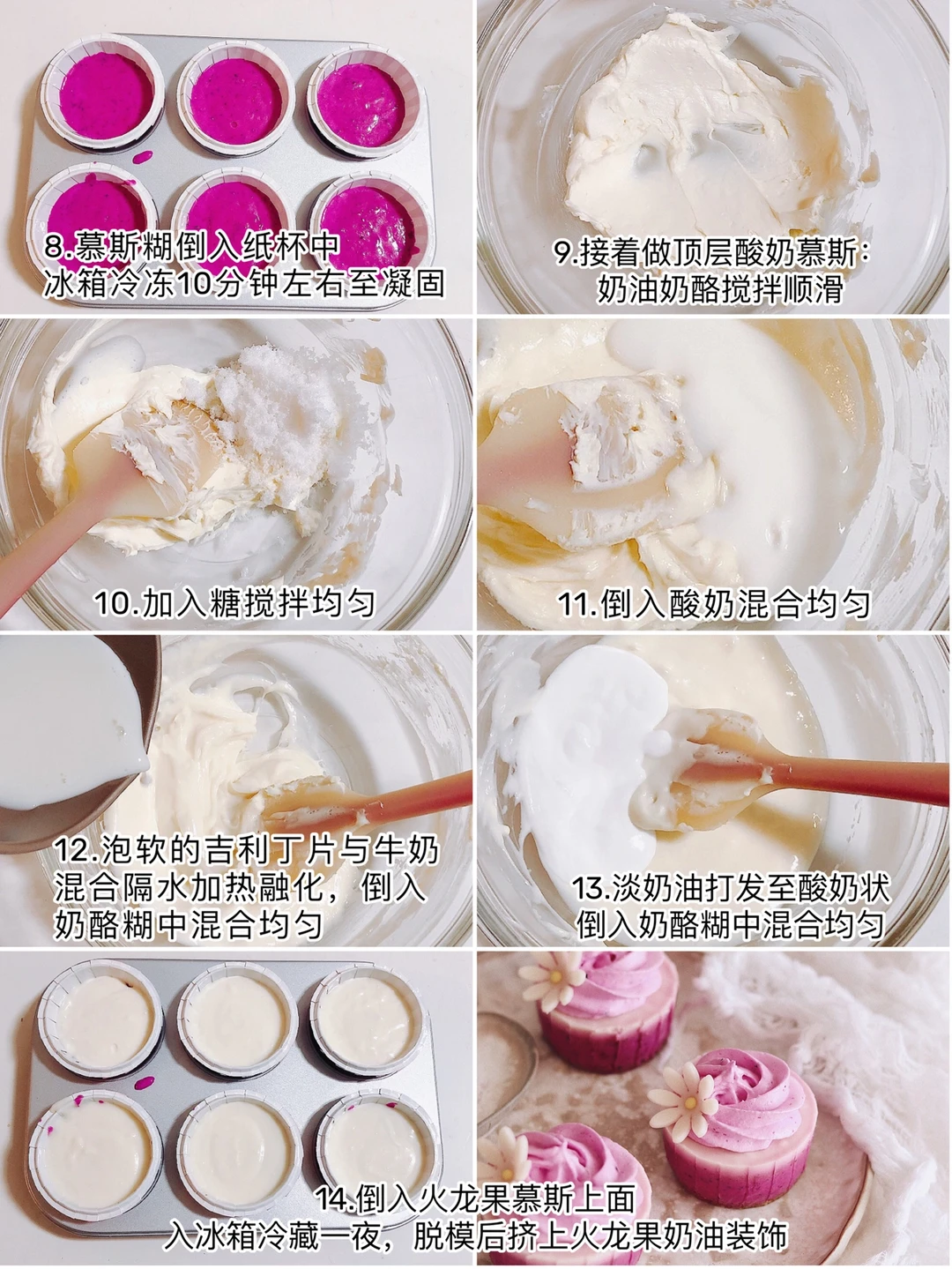 8.慕斯糊倒入纸杯中
冰箱冷冻10分钟左右至凝固

9.接着做顶层酸奶慕斯：
奶油奶酪搅拌顺滑

10.加入糖搅拌均匀

11.倒入酸奶混合均匀

12.泡软的吉利丁片与牛奶混合隔水加热融化，倒入奶酪糊中混合均匀

13.淡奶油打发至酸奶状
倒入奶酪糊中混合均匀

14.倒入火龙果慕斯上面
入冰箱冷藏一夜，脱模后挤上火龙果奶油装饰