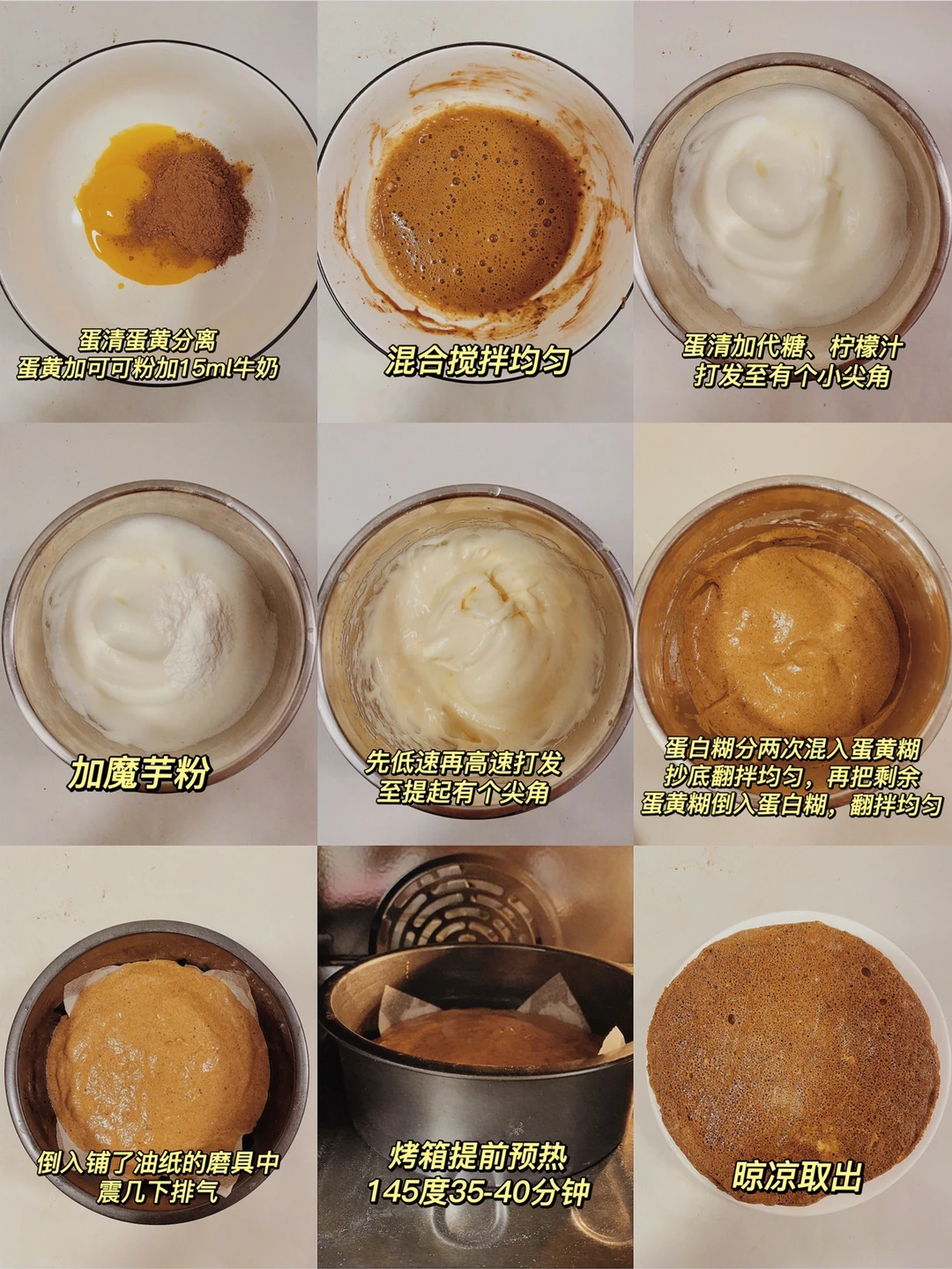 蛋清蛋黄分离
蛋黄加可可粉加15ml牛奶

混合搅拌均匀

蛋清加代糖、柠檬汁
打发至有个小尖角

加魔芋粉

先低速再高速打发
至提起有个尖角

蛋白糊分两次混入蛋黄糊
抄底翻拌均匀，再把剩余
蛋黄糊倒入蛋白糊，翻拌均匀

倒入铺了油纸的磨具中
震几下排气

烤箱提前预热
145度35-40分钟

晾凉取出