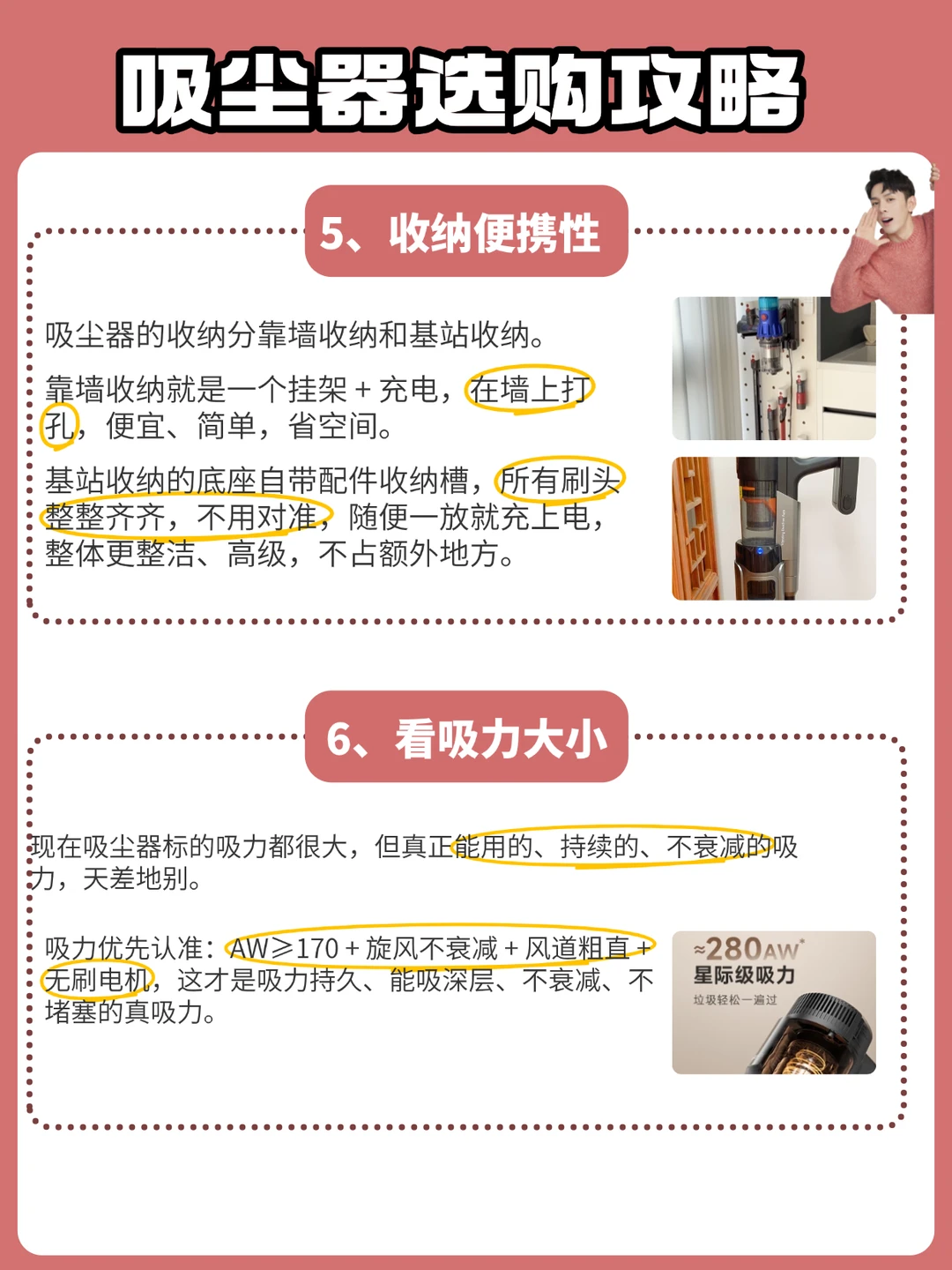 吸尘器选购攻略

5、收纳便携性

吸尘器的收纳分靠墙收纳和基站收纳。

靠墙收纳就是一个挂架 + 充电，在墙上打孔，便宜、简单，省空间。

基站收纳的底座自带配件收纳槽，所有刷头整整齐齐，不用对准，随便一放就充上电，整体更整洁、高级，不占额外地方。

6、看吸力大小

现在吸尘器标的吸力都很大，但真正能用的、持续的、不衰减的吸力，天差地别。

吸力优先认准：AW≥170 + 旋风不衰减 + 风道粗直 + 无刷电机，这才是吸力持久、能吸深层、不衰减、不堵塞的真吸力。

≈280AW*
星际级吸力
垃圾轻松一遍过